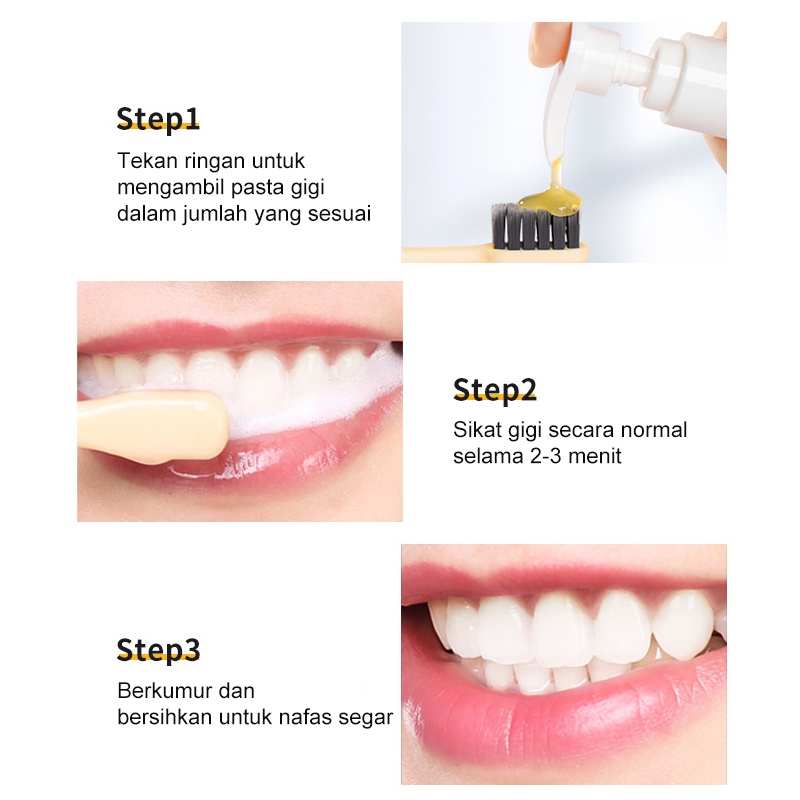 Step1
Tekan ringan untuk mengambil pasta gigi dalam jumlah yang sesuai

Step2
Sikat gigi secara normal selama 2-3 menit

Step3
Berkumur dan bersihkan untuk nafas segar