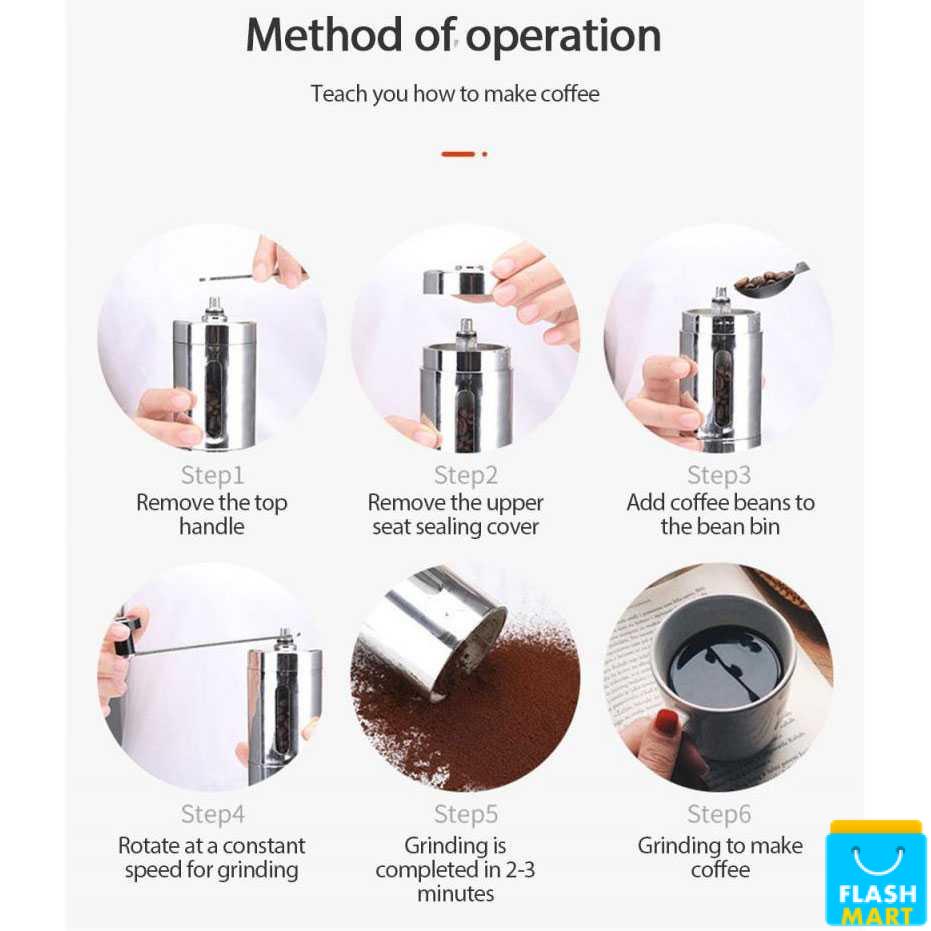 Method of operation

Teach you how to make coffee

Step1
Remove the top handle

Step2
Remove the upper seat sealing cover

Step3
Add coffee beans to the bean bin

Step4
Rotate at a constant speed for grinding

Step5
Grinding is completed in 2-3 minutes

Step6
Grinding to make coffee

FLASH MART