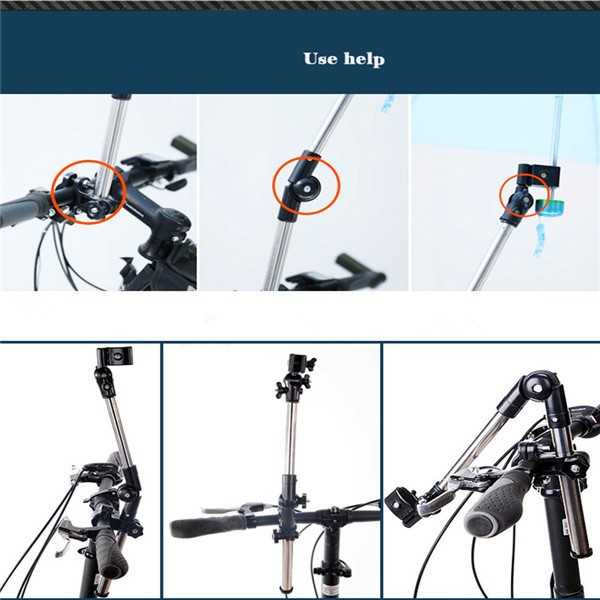 Use help