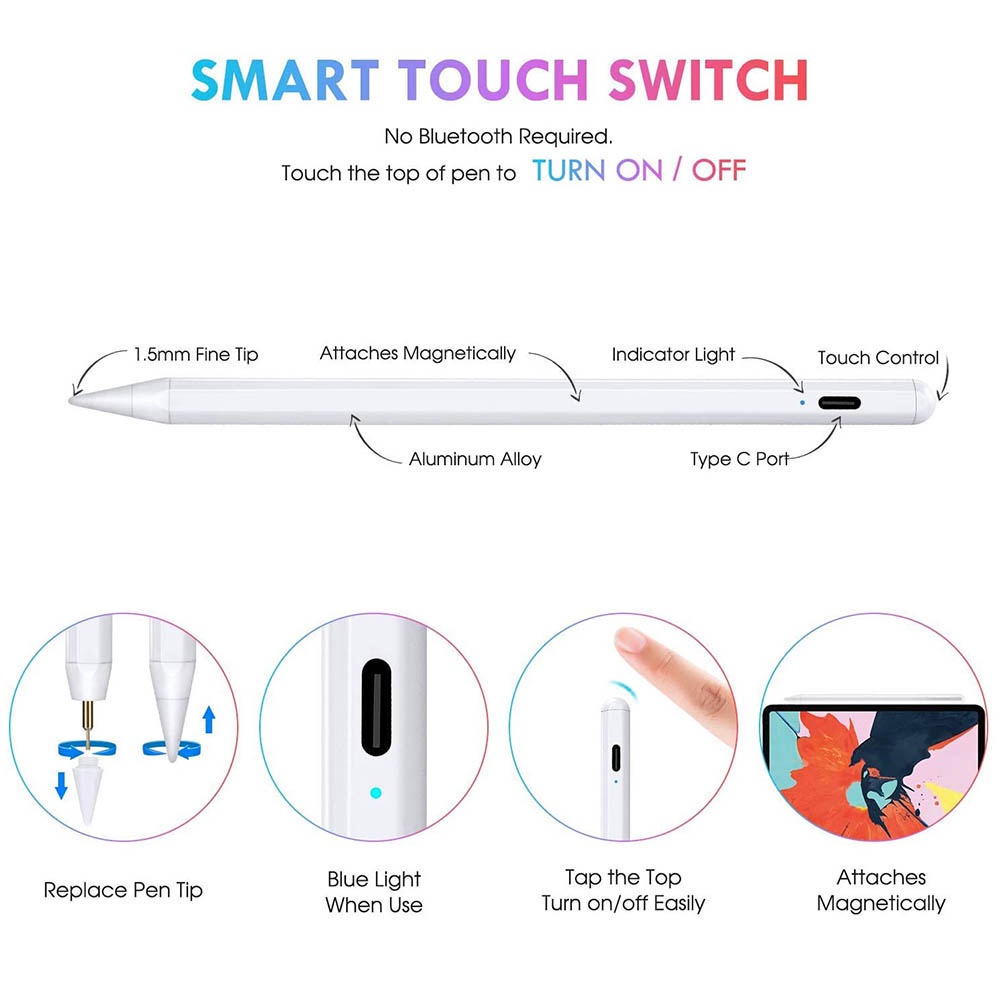 SMART TOUCH SWITCH

No Bluetooth Required.
Touch the top of pen to TURN ON / OFF

1.5mm Fine Tip
Attaches Magnetically
Indicator Light
Touch Control
Aluminum Alloy
Type C Port

Replace Pen Tip

Blue Light
When Use

Tap the Top
Turn on/off Easily

Attaches
Magnetically