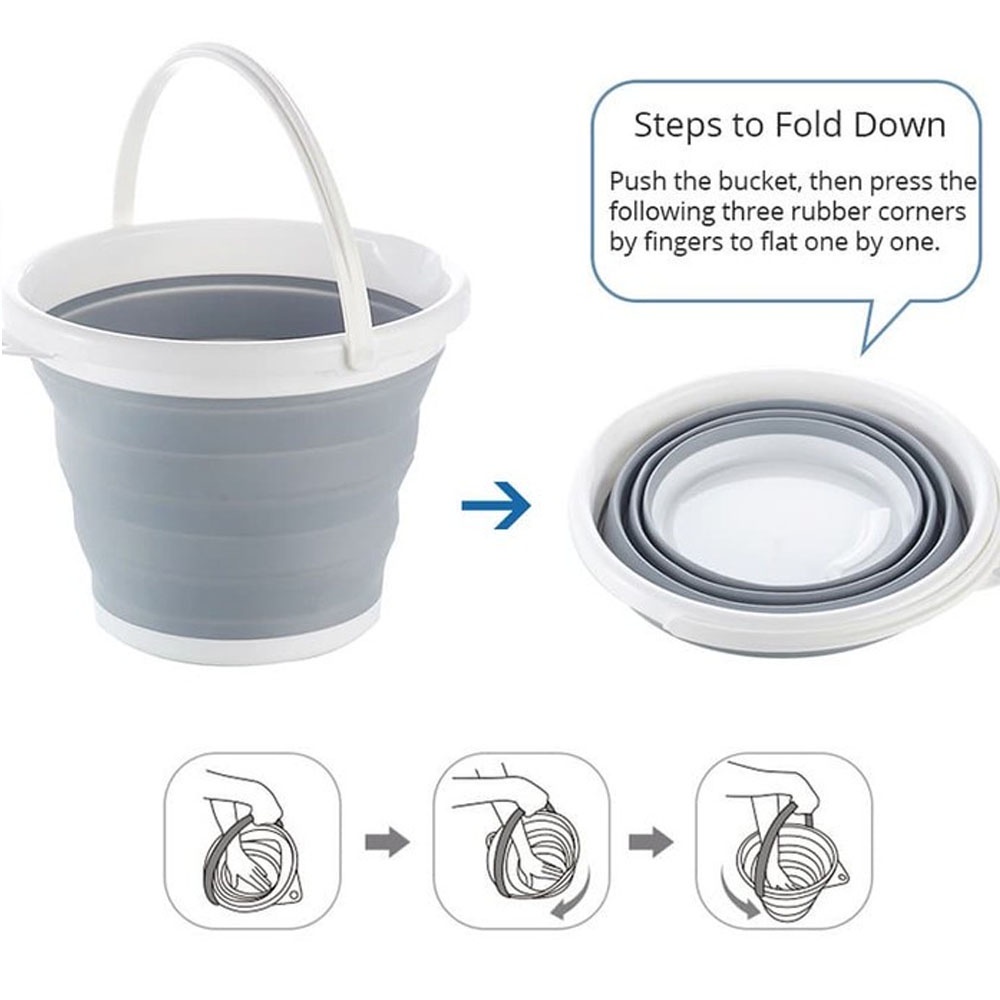 Steps to Fold Down

Push the bucket, then press the following three rubber corners by fingers to flat one by one.