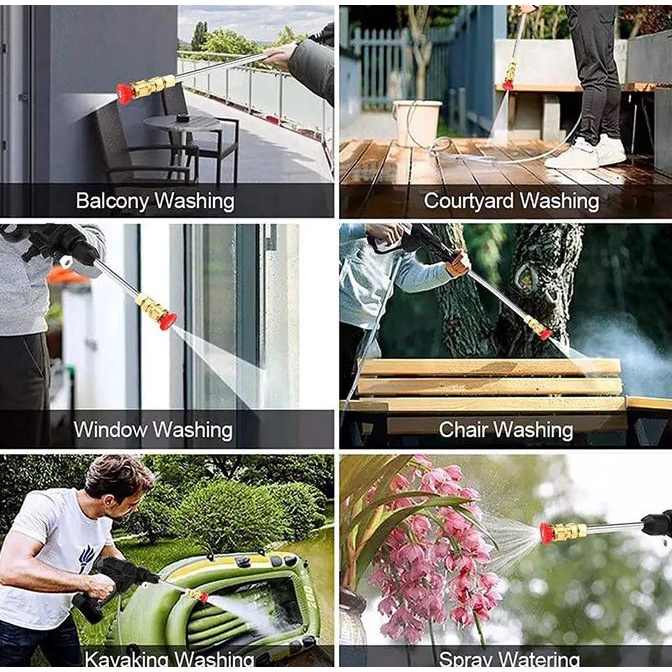 Balcony Washing

Courtyard Washing

Window Washing

Chair Washing

Kayaking Washing

Spray Watering