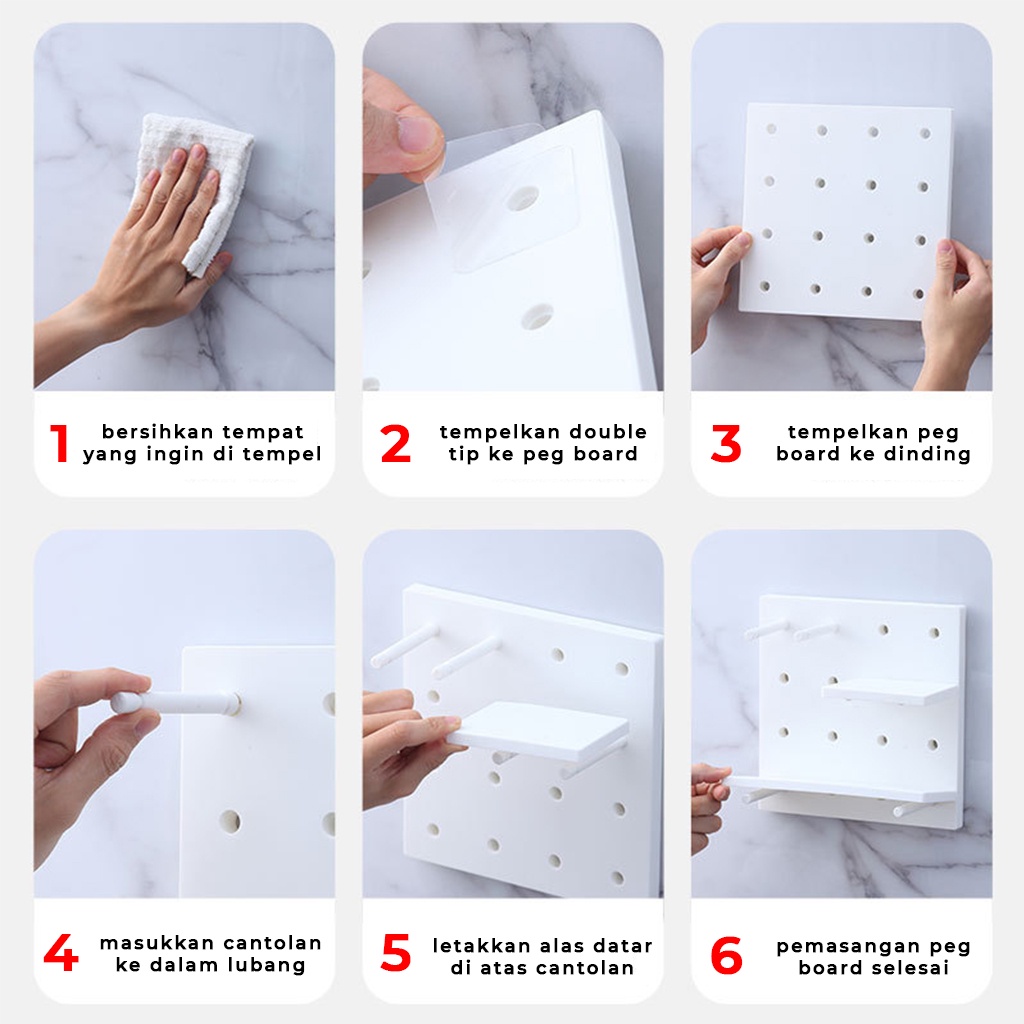 1 bersihkan tempat yang ingin di tempel

2 tempelkan double tip ke peg board

3 tempelkan peg board ke dinding

4 masukkan cantolan ke dalam lubang

5 letakkan alas datar di atas cantolan

6 pemasangan peg board selesai