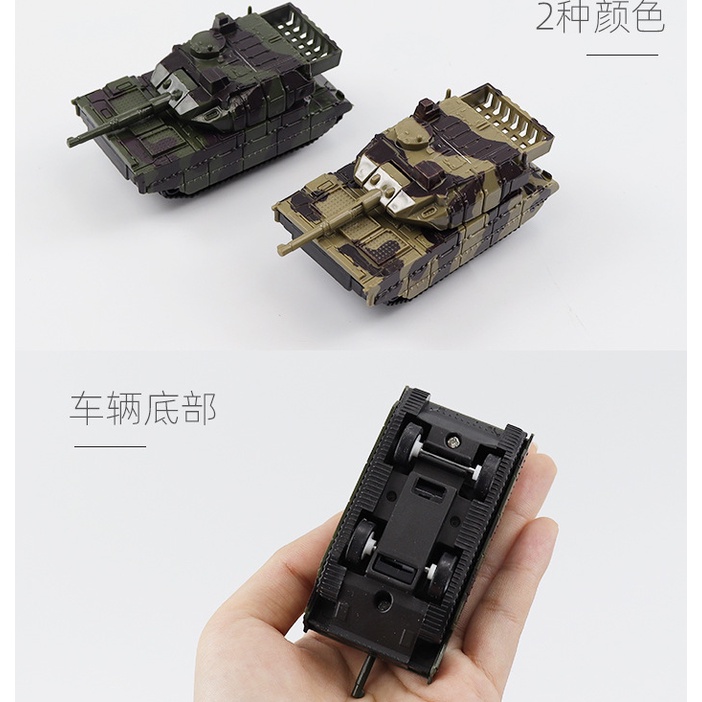 2种颜色

车辆底部