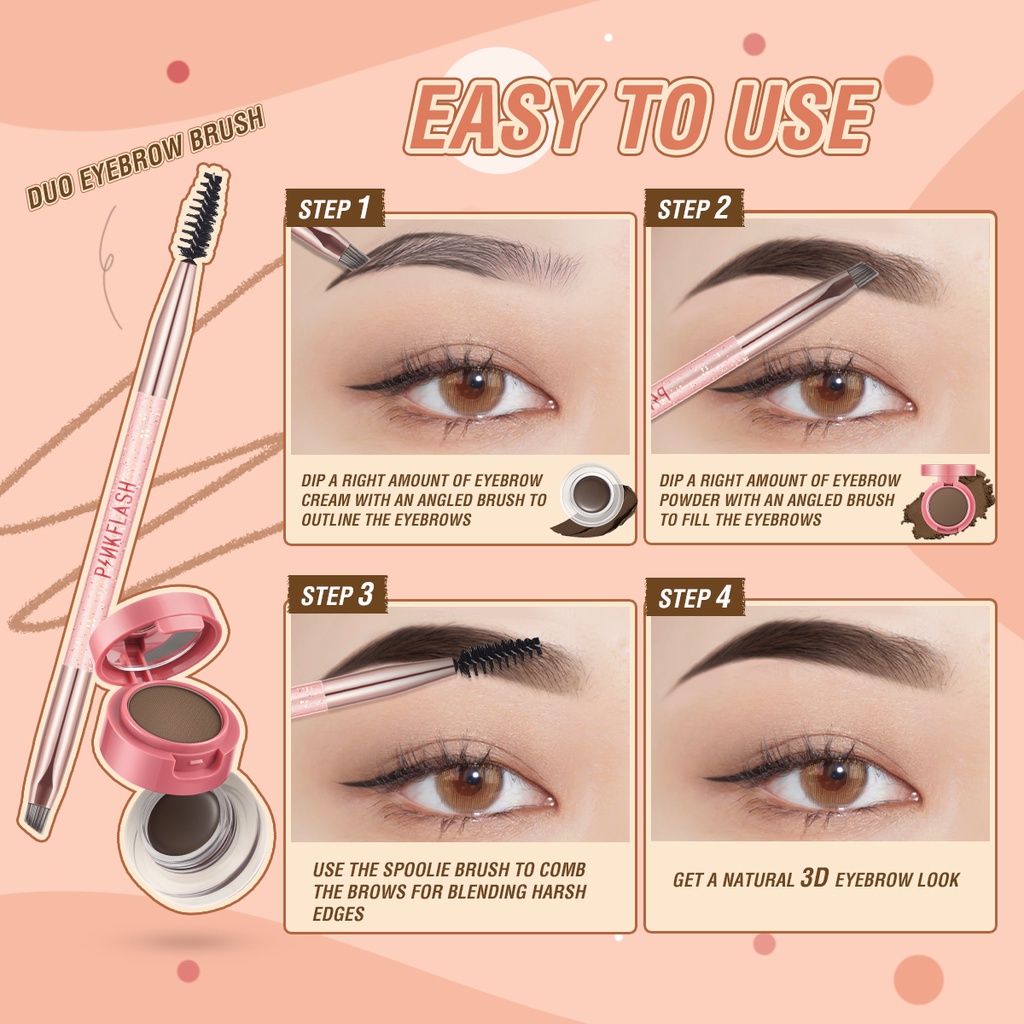 EASY TO USE

DUO EYEBROW BRUSH

PINKFLASH

STEP 1

DIP A RIGHT AMOUNT OF EYEBROW CREAM WITH AN ANGLED BRUSH TO OUTLINE THE EYEBROWS

STEP 2

DIP A RIGHT AMOUNT OF EYEBROW POWDER WITH AN ANGLED BRUSH TO FILL THE EYEBROWS

STEP 3

USE THE SPOOLIE BRUSH TO COMB THE BROWS FOR BLENDING HARSH EDGES

STEP 4

GET A NATURAL 3D EYEBROW LOOK