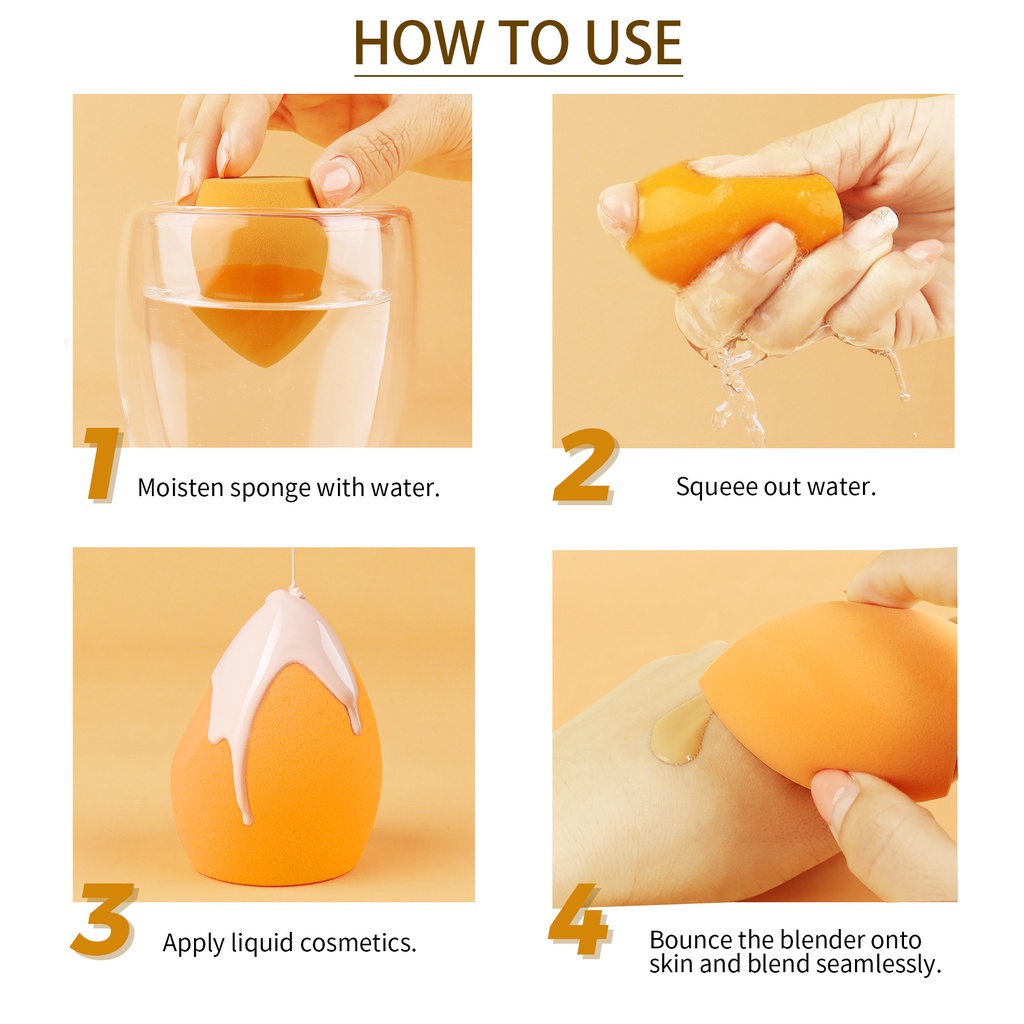 HOW TO USE

1 Moisten sponge with water.

2 Squeee out water.

3 Apply liquid cosmetics.

4 Bounce the blender onto skin and blend seamlessly.