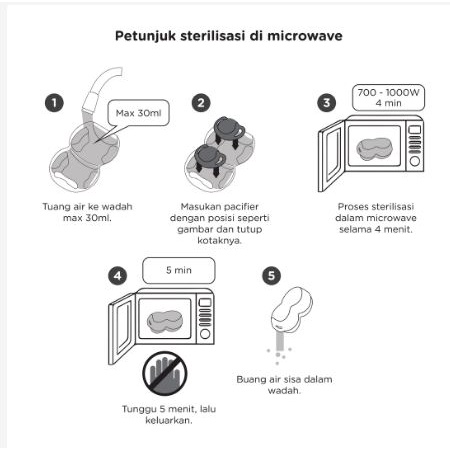 Petunjuk sterilisasi di microwave

1

Max 30ml

Tuang air ke wadah max 30ml.

2

Masukan pacifier dengan posisi seperti gambar dan tutup kotaknya.

3

700 - 1000W
4 min

Proses sterilisasi dalam microwave selama 4 menit.

4

5 min

Tunggu 5 menit, lalu keluarkan.

5

Buang air sisa dalam wadah.