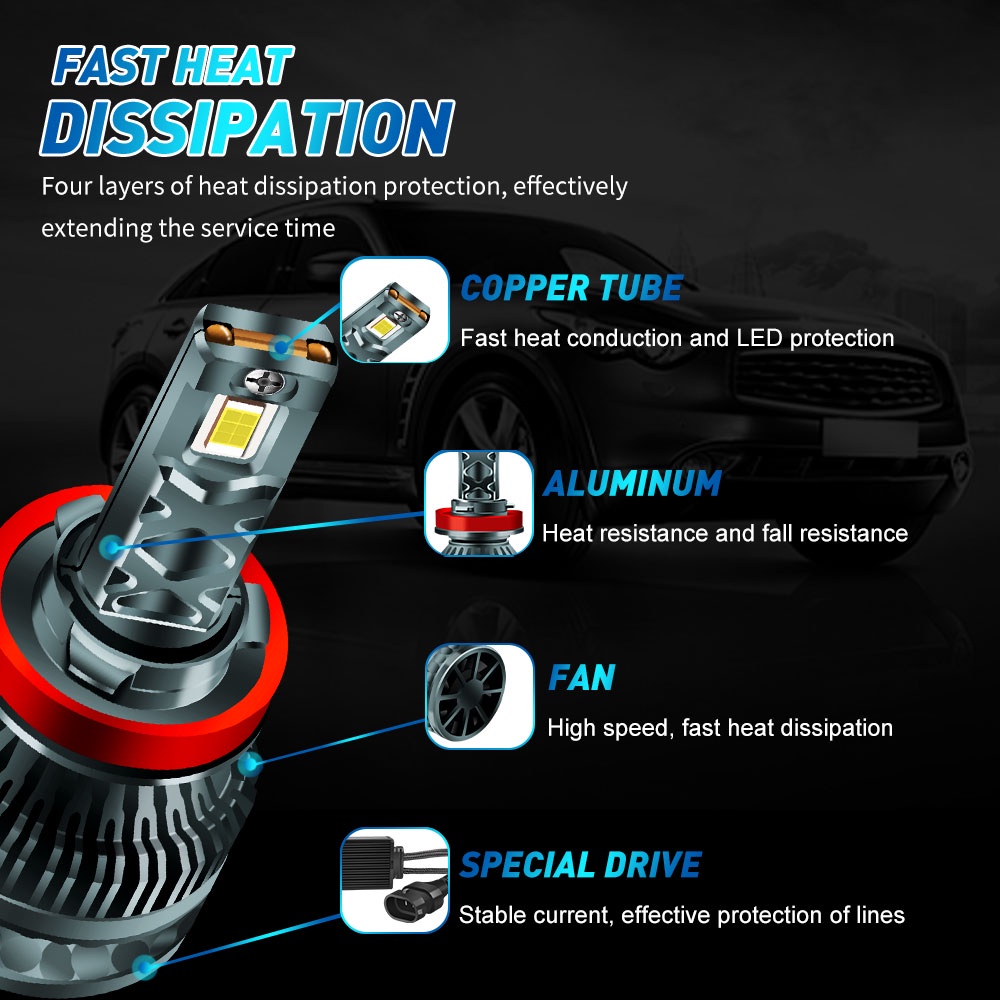 FAST HEAT
DISSIPATION

Four layers of heat dissipation protection, effectively extending the service time

COPPER TUBE
Fast heat conduction and LED protection

ALUMINUM
Heat resistance and fall resistance

FAN
High speed, fast heat dissipation

SPECIAL DRIVE
Stable current, effective protection of lines