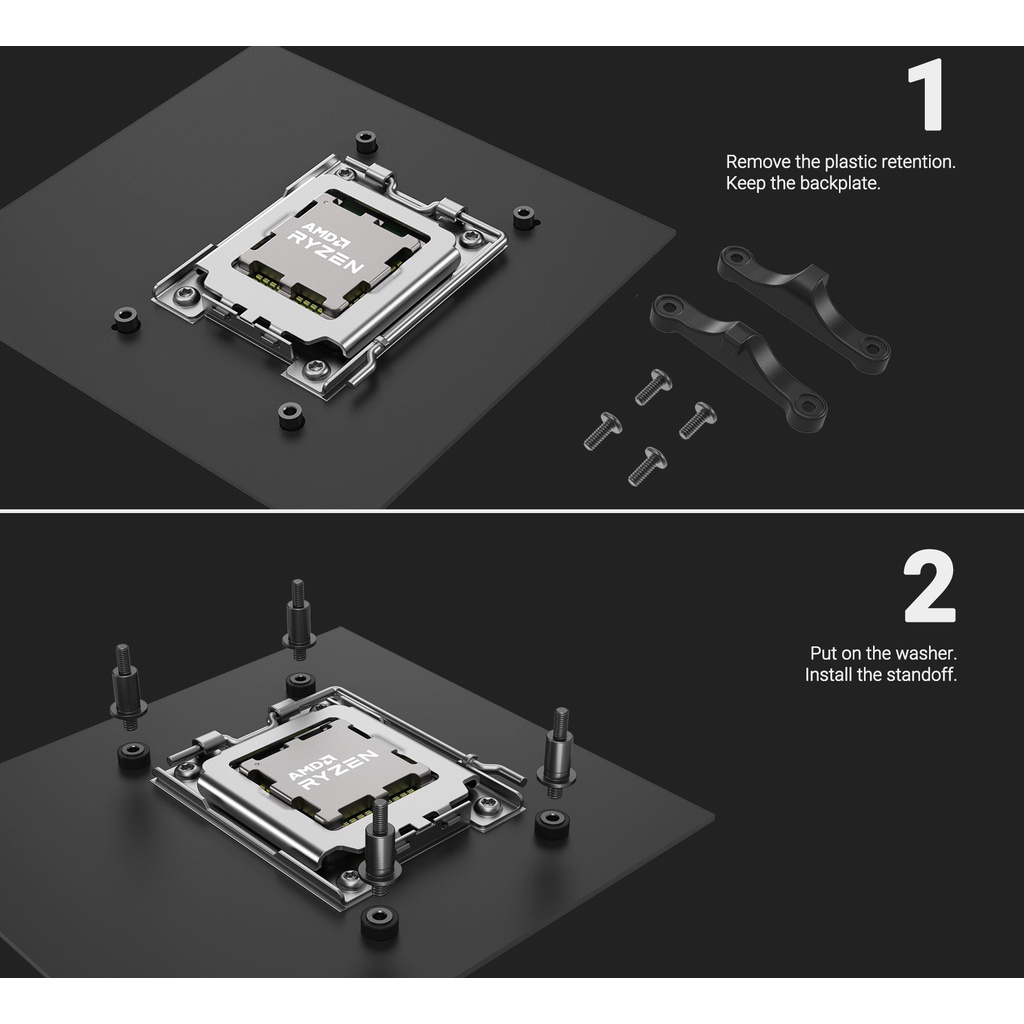 1

Remove the plastic retention.
Keep the backplate.

AMD
RYZEN

2

Put on the washer.
Install the standoff.

AMD
RYZEN