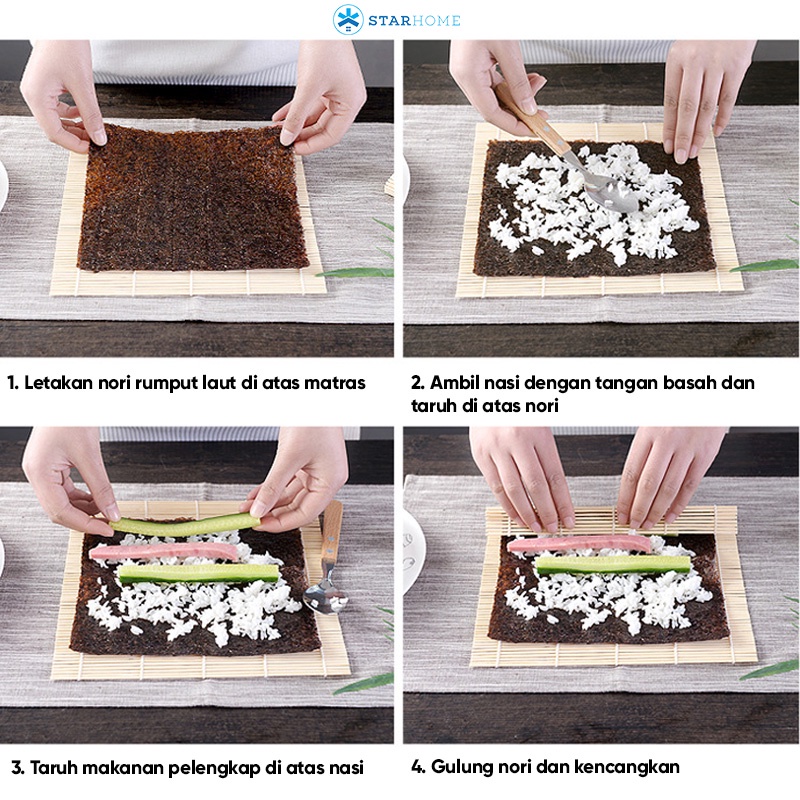 STARHOME

1. Letakan nori rumput laut di atas matras

2. Ambil nasi dengan tangan basah dan taruh di atas nori

3. Taruh makanan pelengkap di atas nasi

4. Gulung nori dan kencangkan