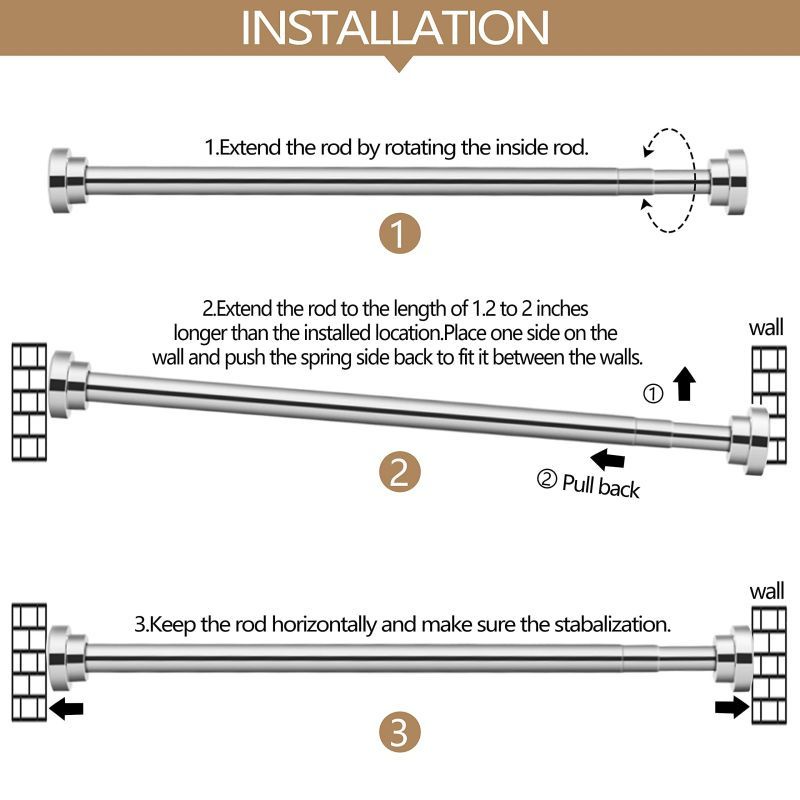 INSTALLATION

1.Extend the rod by rotating the inside rod.

1

2.Extend the rod to the length of 1.2 to 2 inches longer than the installed location.Place one side on the wall and push the spring side back to fit it between the walls.

wall

①

② Pull back

2

wall

3.Keep the rod horizontally and make sure the stabalization.

3