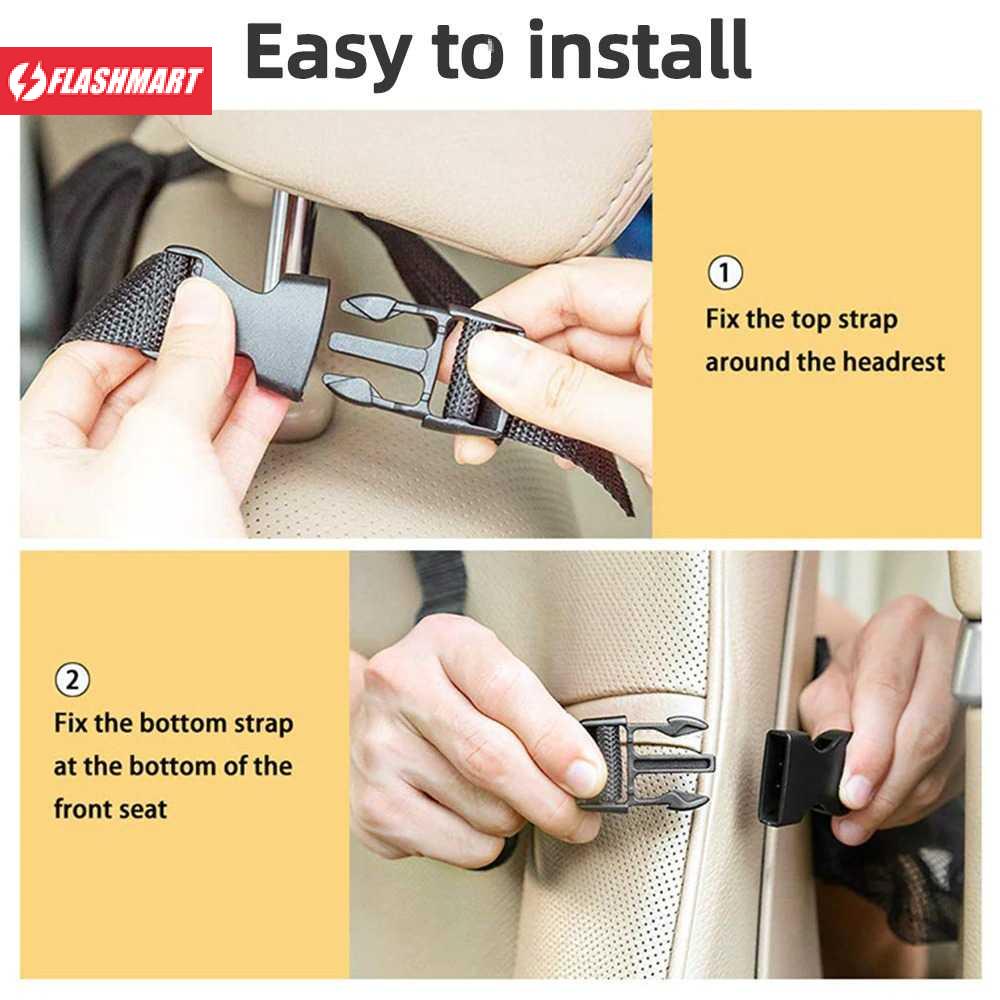 FLASHMART

Easy to install

① Fix the top strap around the headrest

② Fix the bottom strap at the bottom of the front seat