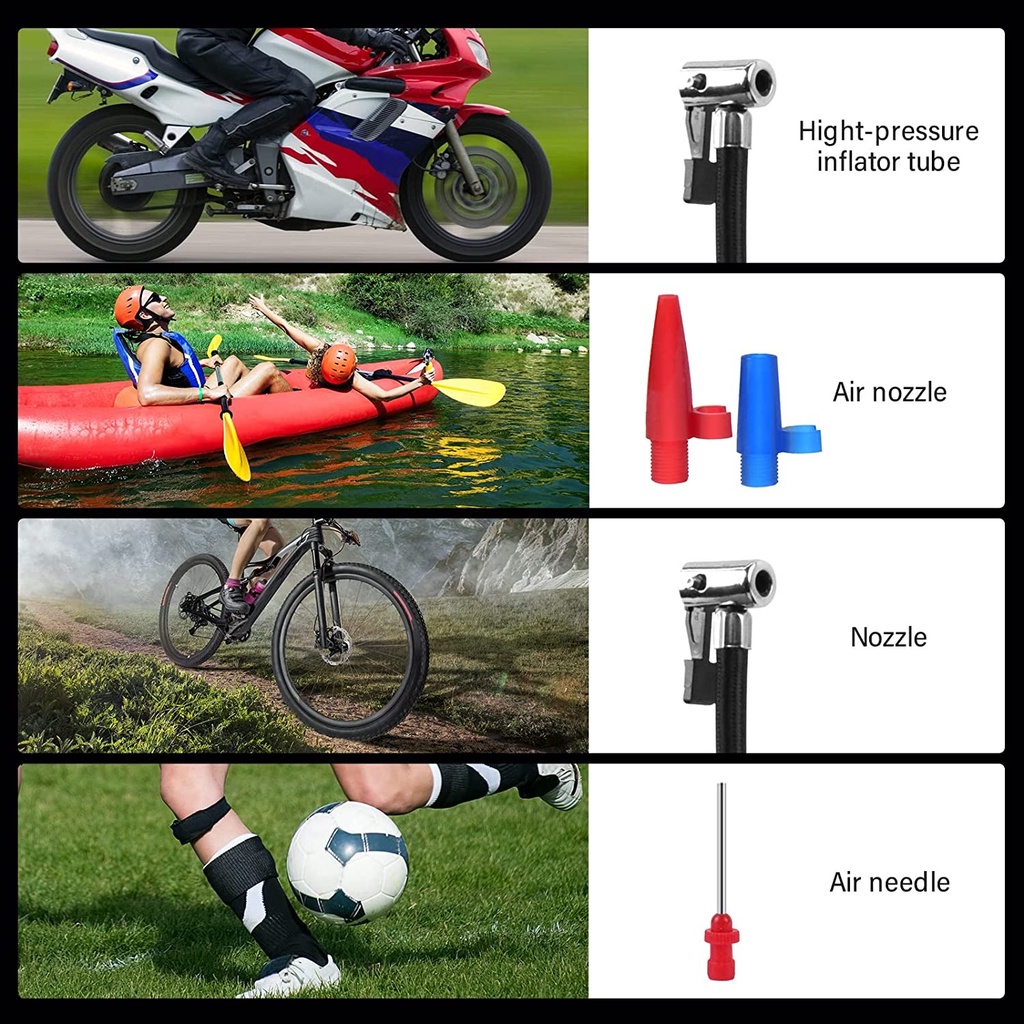 Hight-pressure inflator tube

Air nozzle

Nozzle

Air needle