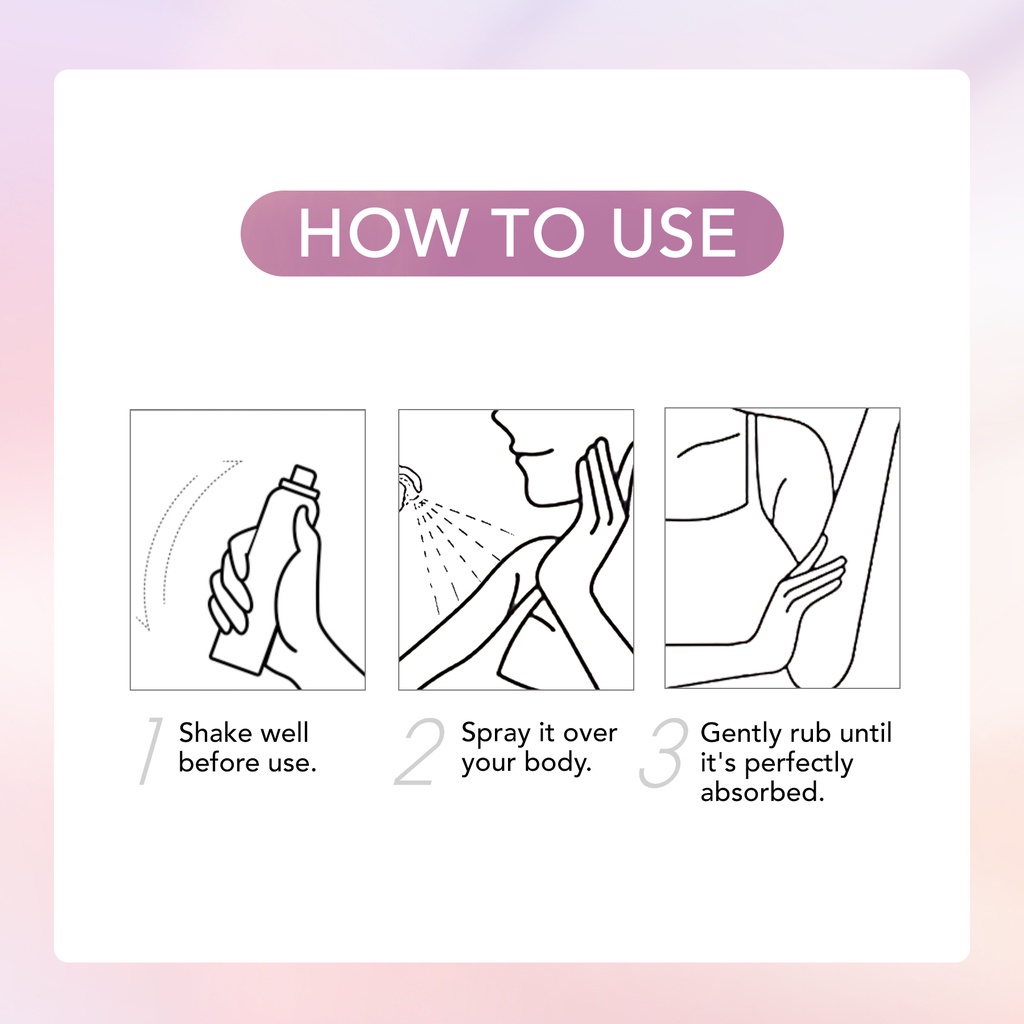 HOW TO USE

1 Shake well before use.

2 Spray it over your body.

3 Gently rub until it's perfectly absorbed.