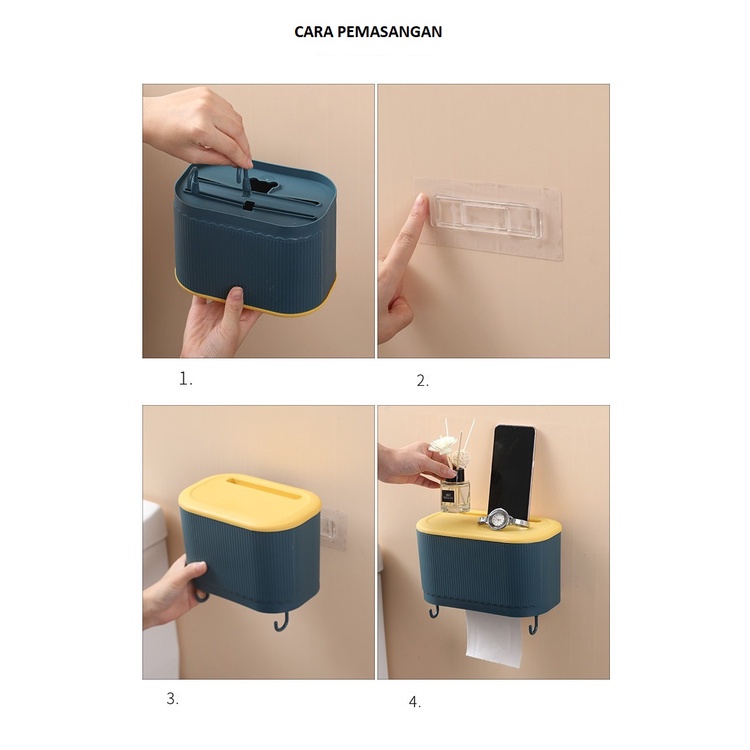 CARA PEMASANGAN

1.

2.

3.

4.