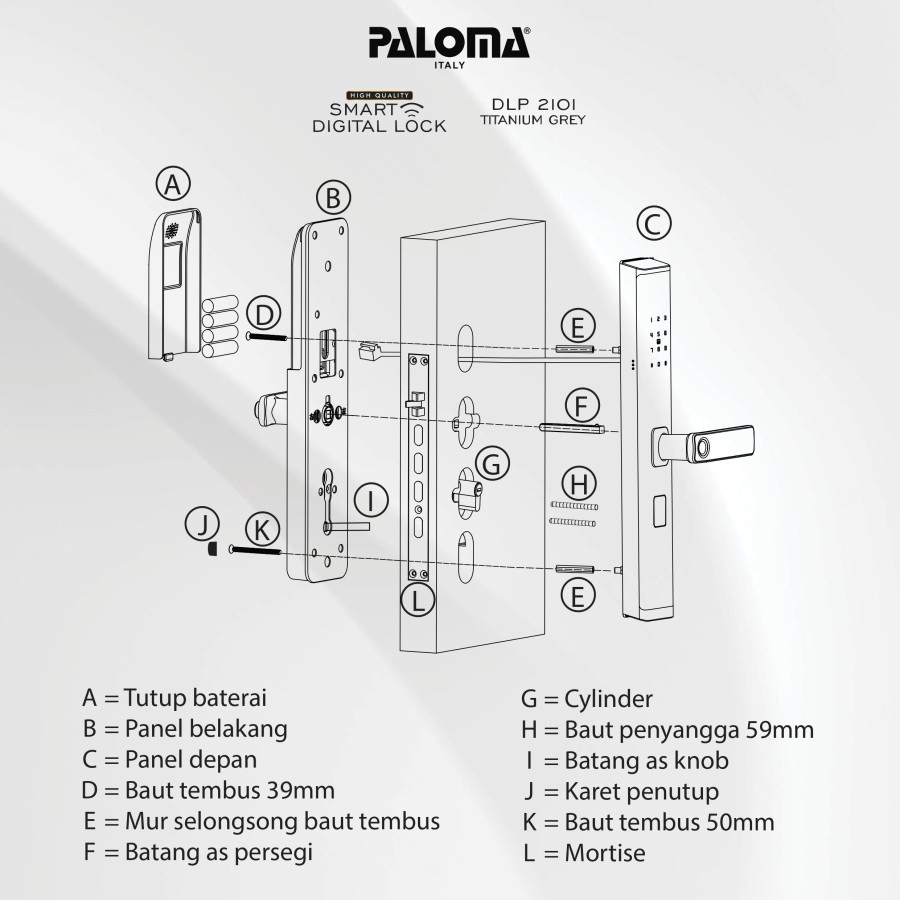 PALOMA®
ITALY

HIGH QUALITY
SMART
DIGITAL LOCK

DLP 2101
TITANIUM GREY

A
B
C
D
E
F
G
H
I
J
K
L
E

A = Tutup baterai
B = Panel belakang
C = Panel depan
D = Baut tembus 39mm
E = Mur selongsong baut tembus
F = Batang as persegi

G = Cylinder
H = Baut penyangga 59mm
I = Batang as knob
J = Karet penutup
K = Baut tembus 50mm
L = Mortise