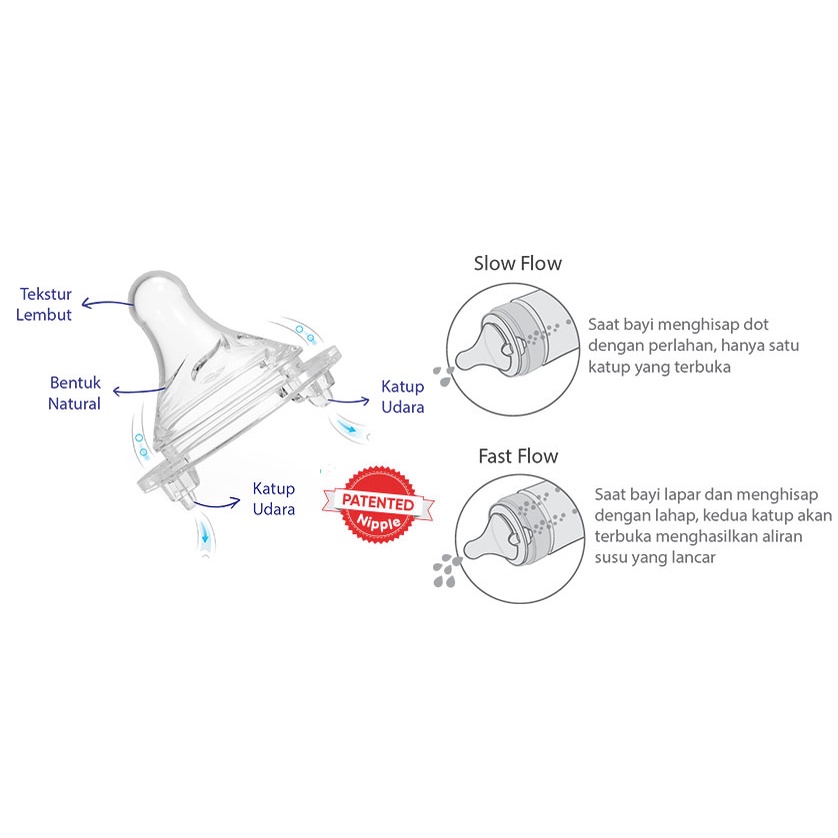 Tekstur Lembut

Bentuk Natural

Katup Udara

Katup Udara

PATENTED Nipple

Slow Flow

Saat bayi menghisap dot dengan perlahan, hanya satu katup yang terbuka

Fast Flow

Saat bayi lapar dan menghisap dengan lahap, kedua katup akan terbuka menghasilkan aliran susu yang lancar