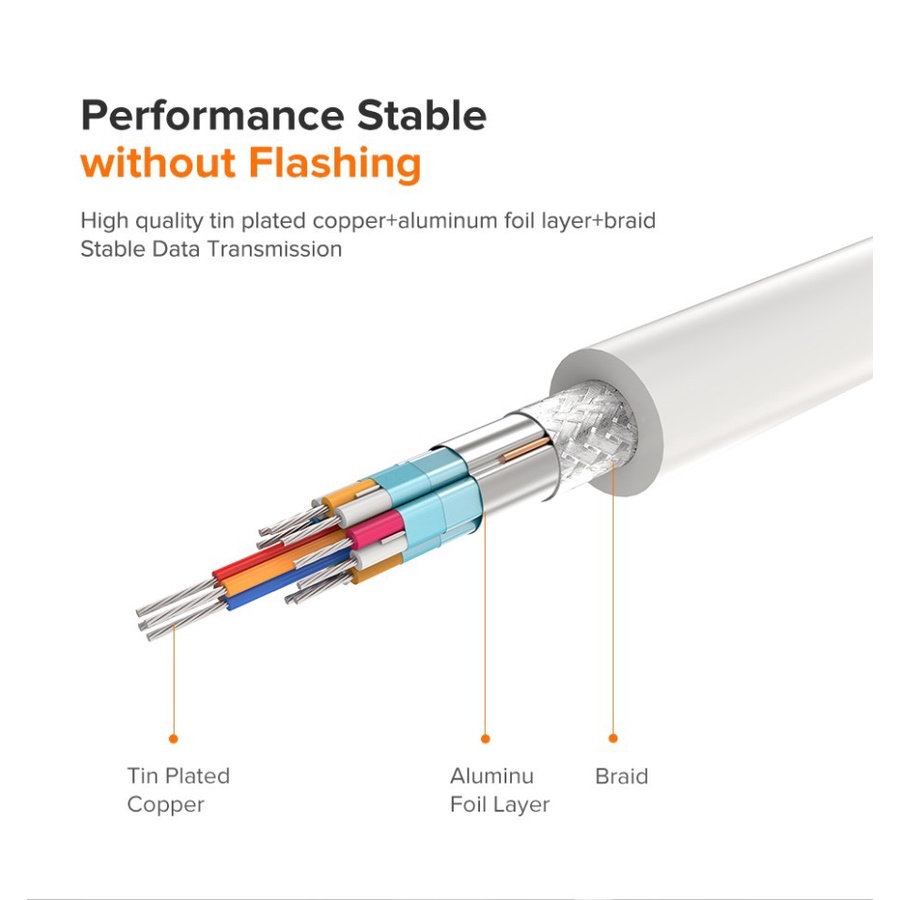 Performance Stable
without Flashing

High quality tin plated copper+aluminum foil layer+braid
Stable Data Transmission

Tin Plated
Copper

Aluminu
Foil Layer

Braid