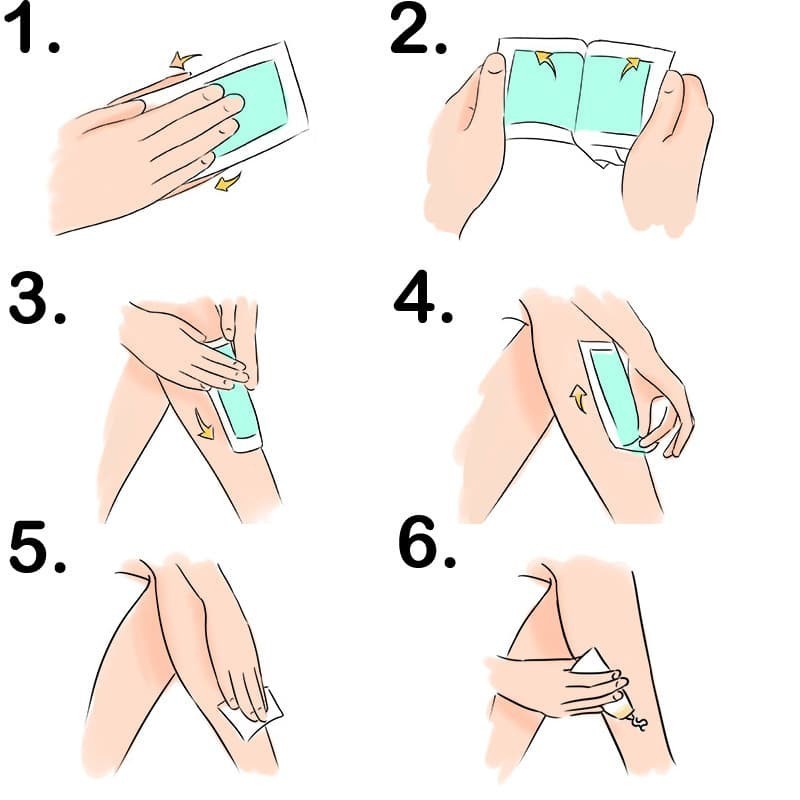 1.
2.
3.
4.
5.
6.