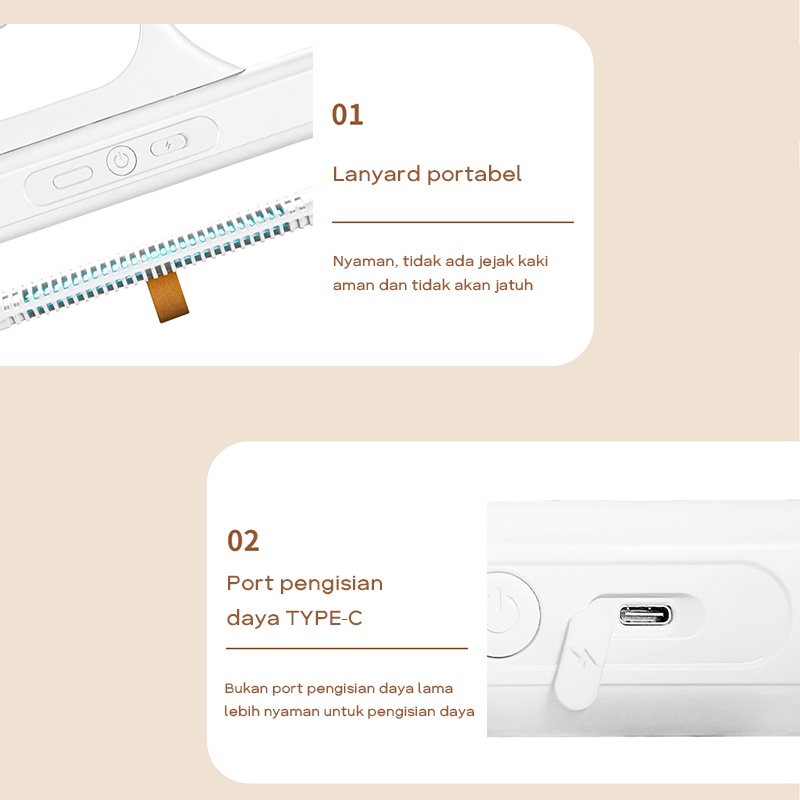 01

Lanyard portabel

Nyaman, tidak ada jejak kaki aman dan tidak akan jatuh

02

Port pengisian daya TYPE-C

Bukan port pengisian daya lama lebih nyaman untuk pengisian daya