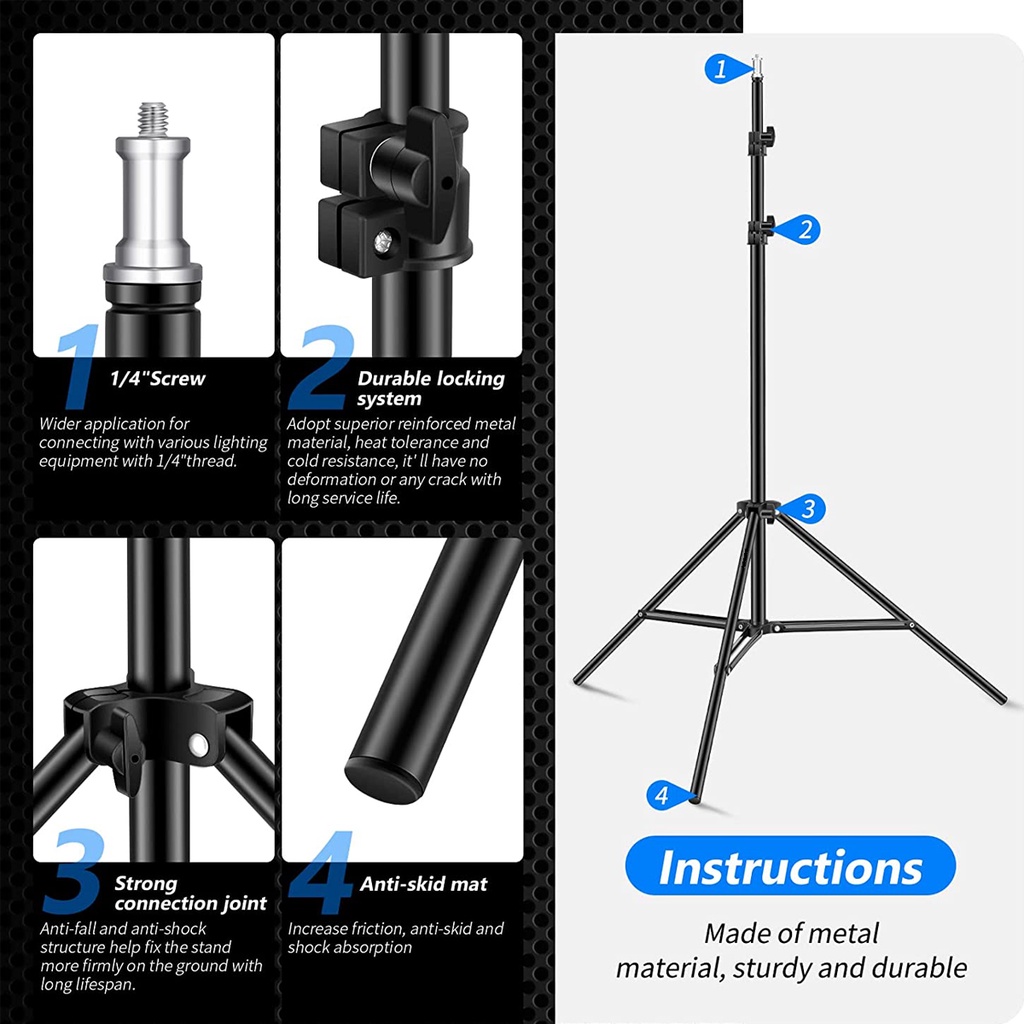 1
1/4"Screw
Wider application for connecting with various lighting equipment with 1/4"thread.

2
Durable locking system
Adopt superior reinforced metal material, heat tolerance and cold resistance, it' ll have no deformation or any crack with long service life.

3
Strong connection joint
Anti-fall and anti-shock structure help fix the stand more firmly on the ground with long lifespan.

4
Anti-skid mat
Increase friction, anti-skid and shock absorption

1
2
3
4

Instructions

Made of metal material, sturdy and durable