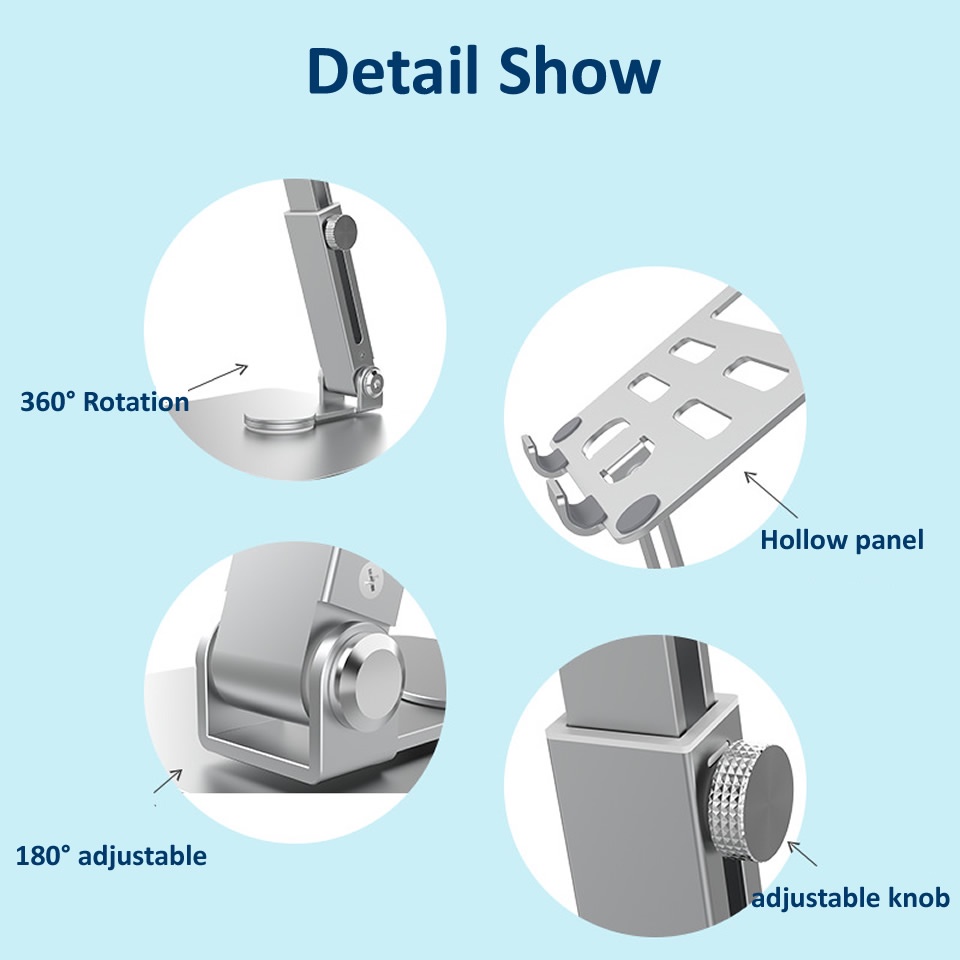 Detail Show

360° Rotation

Hollow panel

180° adjustable

adjustable knob