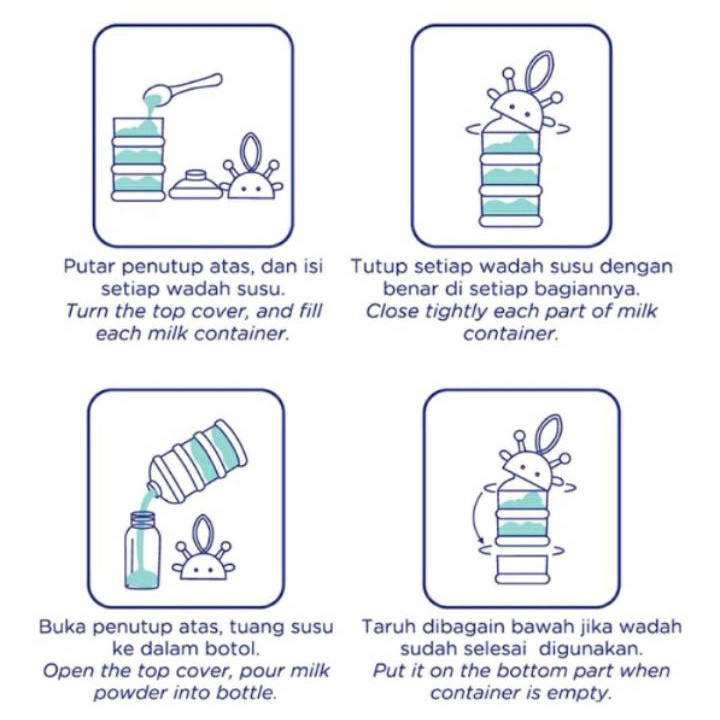 Putar penutup atas, dan isi setiap wadah susu.
Turn the top cover, and fill each milk container.

Tutup setiap wadah susu dengan benar di setiap bagiannya.
Close tightly each part of milk container.

Buka penutup atas, tuang susu ke dalam botol.
Open the top cover, pour milk powder into bottle.

Taruh dibagain bawah jika wadah sudah selesai digunakan.
Put it on the bottom part when container is empty.