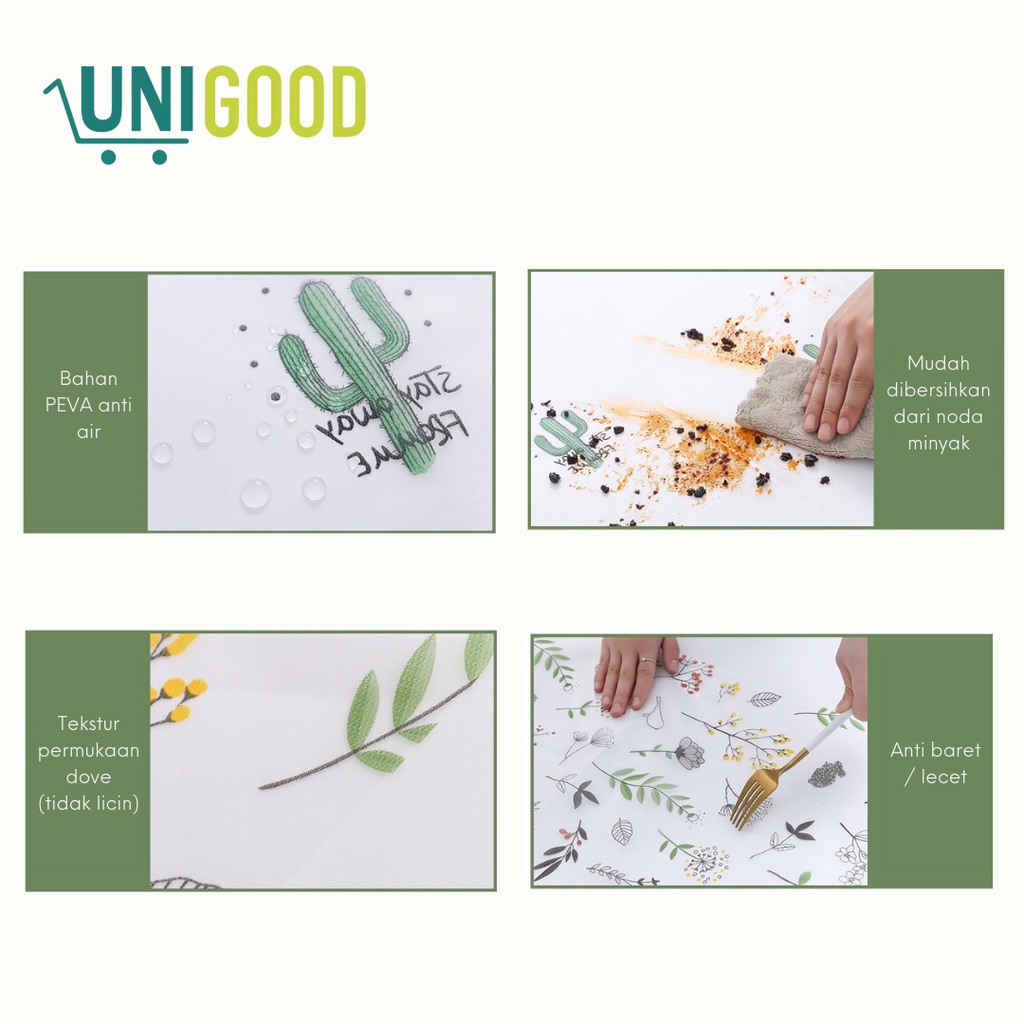 UNIGOOD

Bahan PEVA anti air

Stay away FROM ME

Mudah dibersihkan dari noda minyak

Tekstur permukaan dove (tidak licin)

Anti baret / lecet