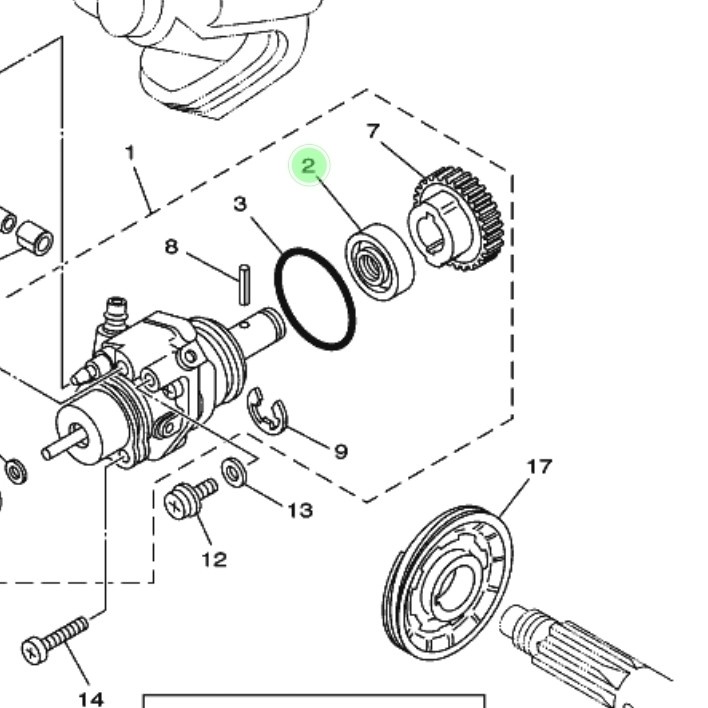 1
2
7
3
8
9
17
13
12
14