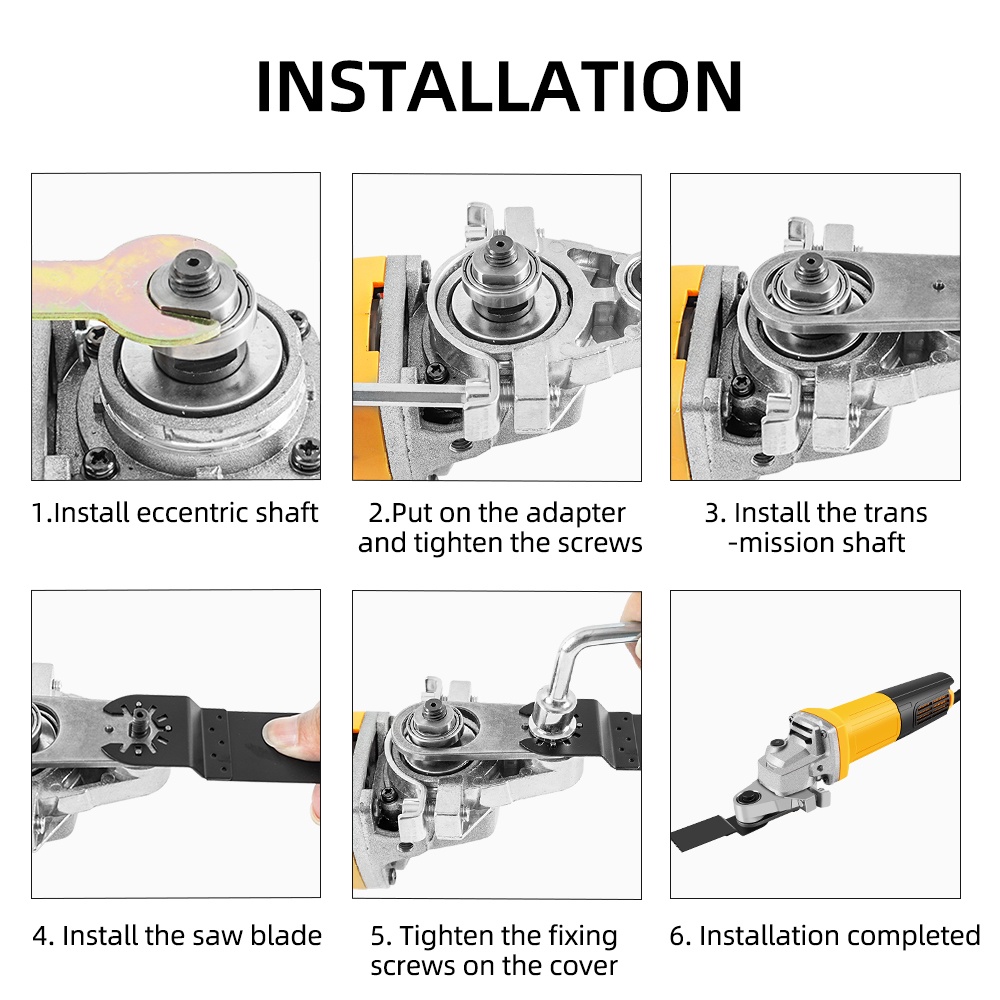 INSTALLATION

1.Install eccentric shaft

2.Put on the adapter and tighten the screws

3. Install the trans -mission shaft

4. Install the saw blade

5. Tighten the fixing screws on the cover

6. Installation completed