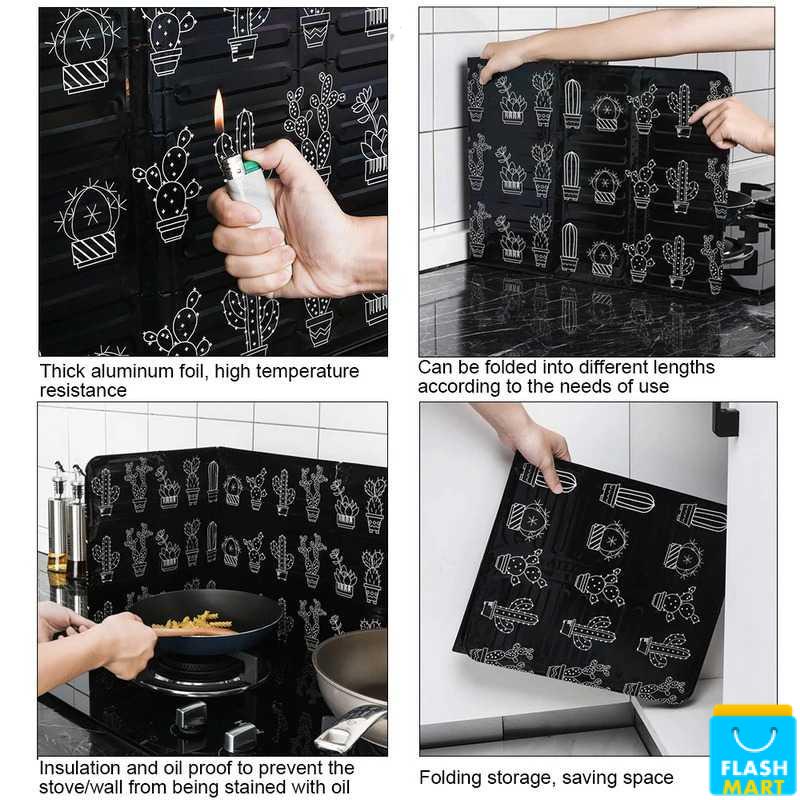 Thick aluminum foil, high temperature resistance

Can be folded into different lengths according to the needs of use

Insulation and oil proof to prevent the stove/wall from being stained with oil

Folding storage, saving space

FLASH MART