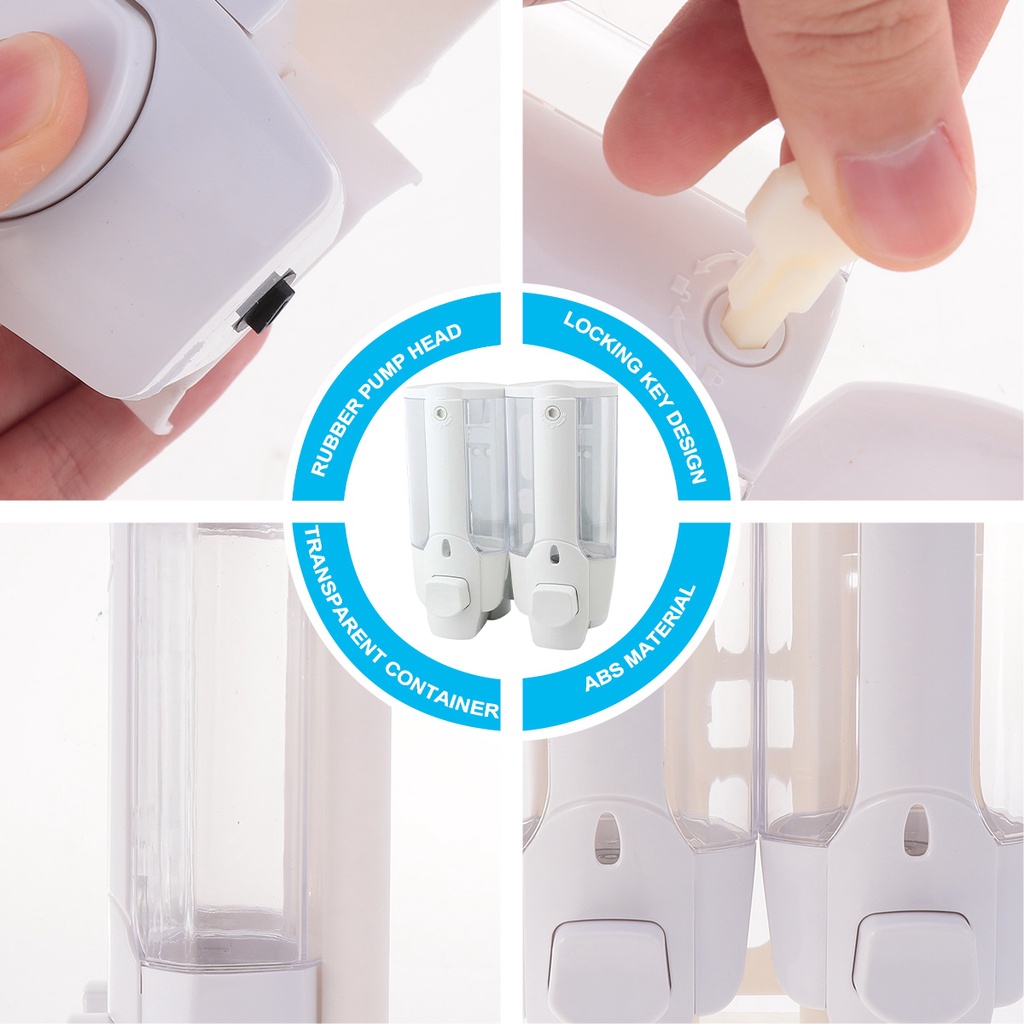 RUBBER PUMP HEAD

LOCKING KEY DESIGN

TRANSPARENT CONTAINER

ABS MATERIAL