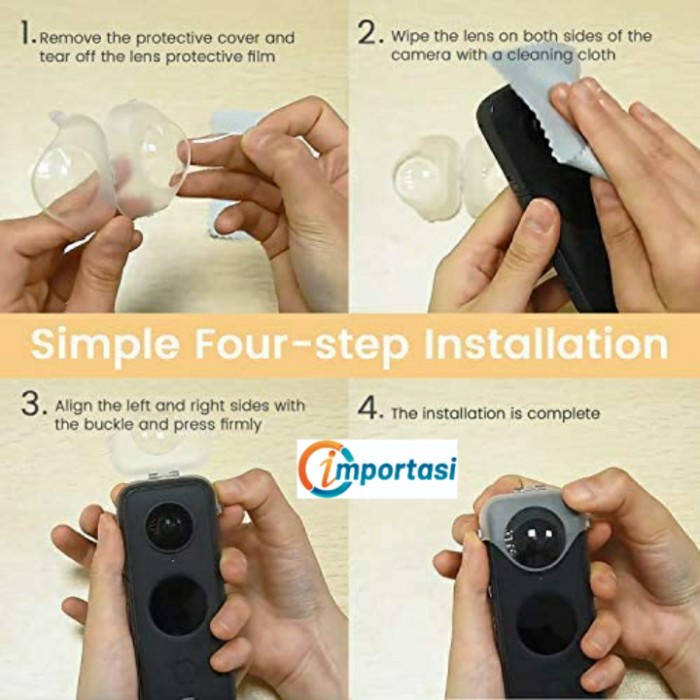 1. Remove the protective cover and tear off the lens protective film

2. Wipe the lens on both sides of the camera with a cleaning cloth

Simple Four-step Installation

3. Align the left and right sides with the buckle and press firmly

4. The installation is complete

importasi