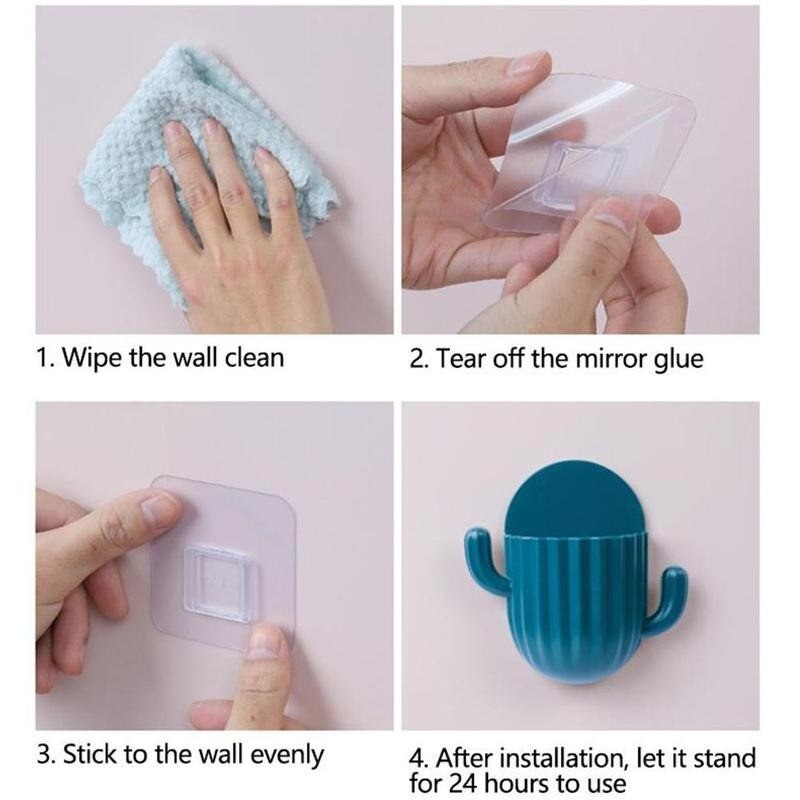 1. Wipe the wall clean

2. Tear off the mirror glue

3. Stick to the wall evenly

4. After installation, let it stand for 24 hours to use