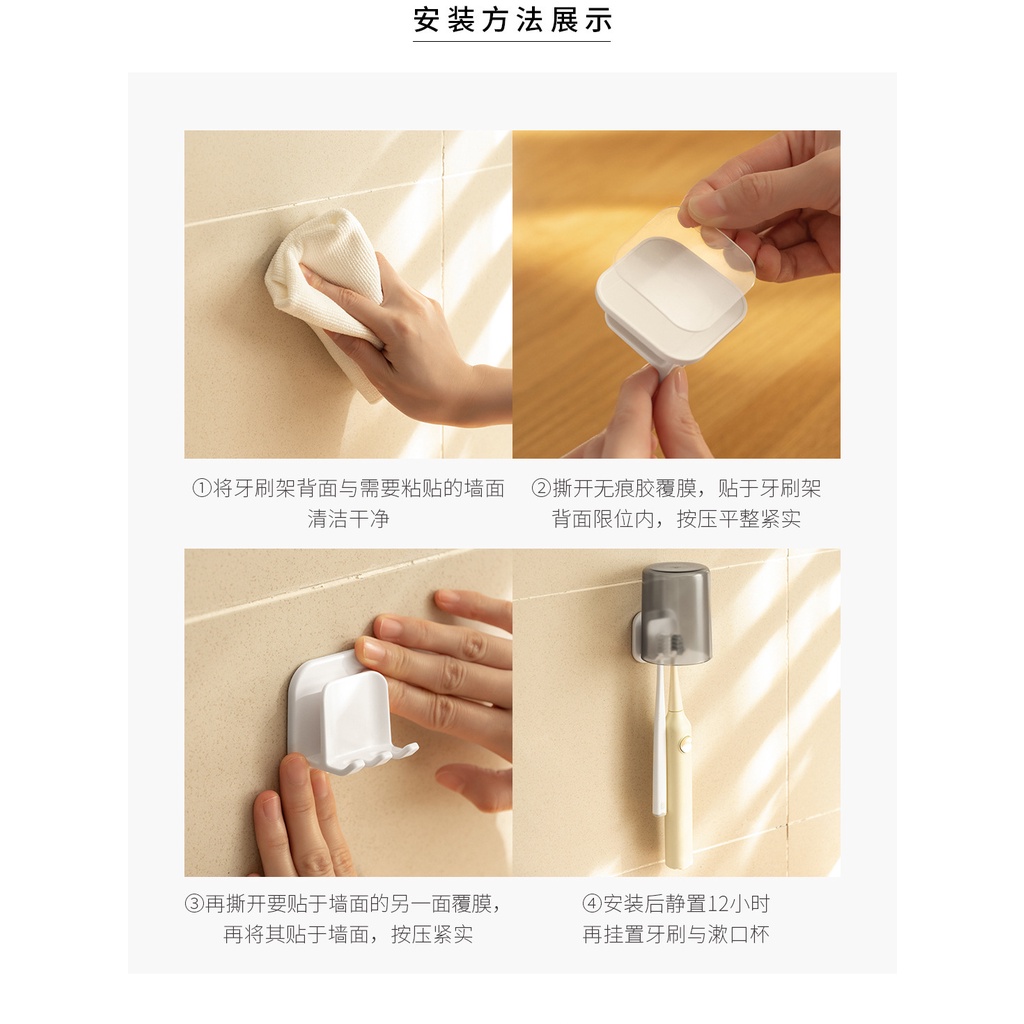 安装方法展示

①将牙刷架背面与需要粘贴的墙面清洁干净

②撕开无痕胶覆膜，贴于牙刷架背面限位内，按压平整紧实

③再撕开要贴于墙面的另一面覆膜，再将其贴于墙面，按压紧实

④安装后静置12小时再挂置牙刷与漱口杯