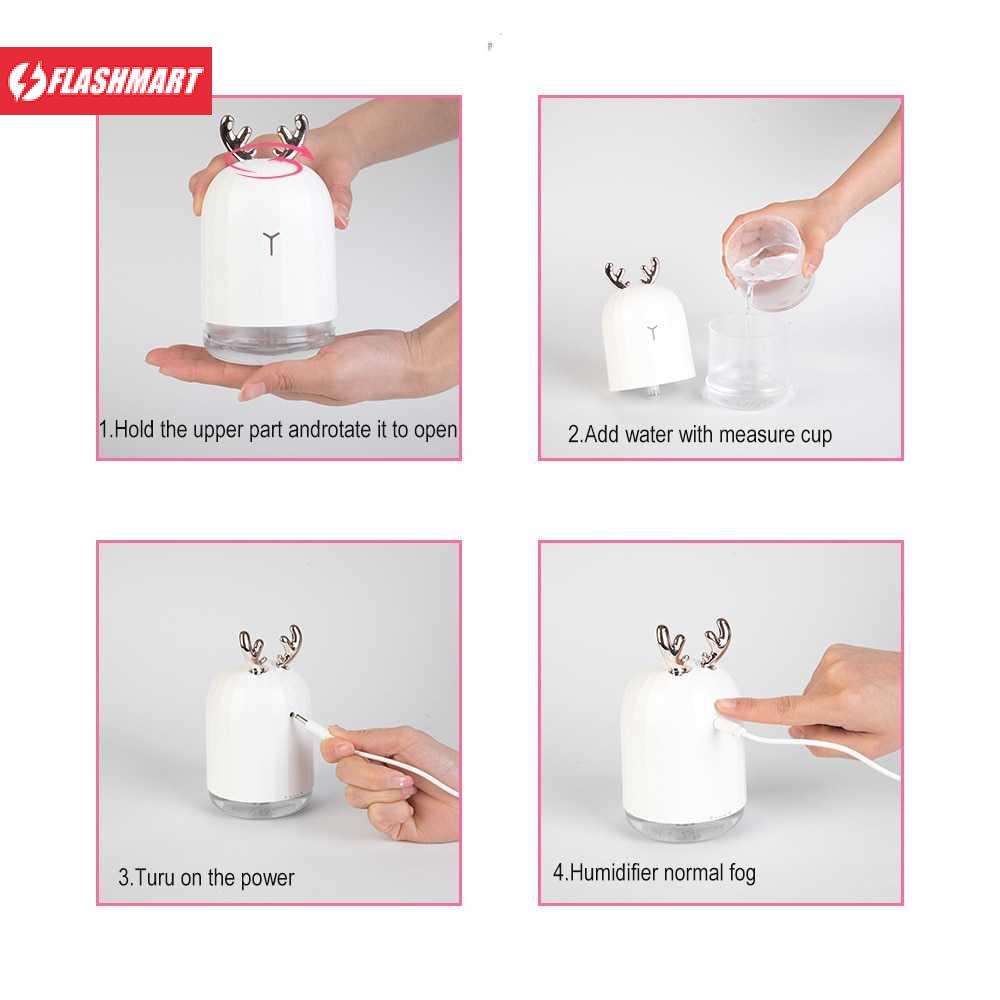 FLASHMART

1.Hold the upper part androtate it to open

2.Add water with measure cup

3.Turu on the power

4.Humidifier normal fog