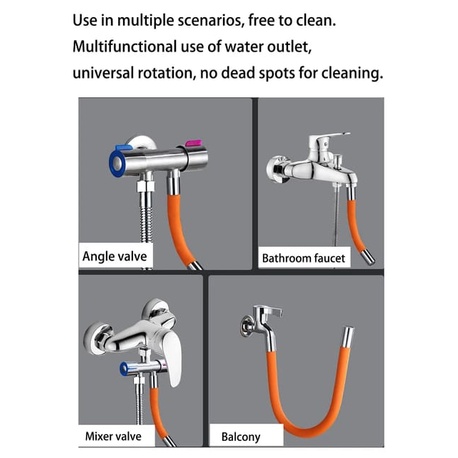 Use in multiple scenarios, free to clean.
Multifunctional use of water outlet, universal rotation, no dead spots for cleaning.

Angle valve

Bathroom faucet

Mixer valve

Balcony