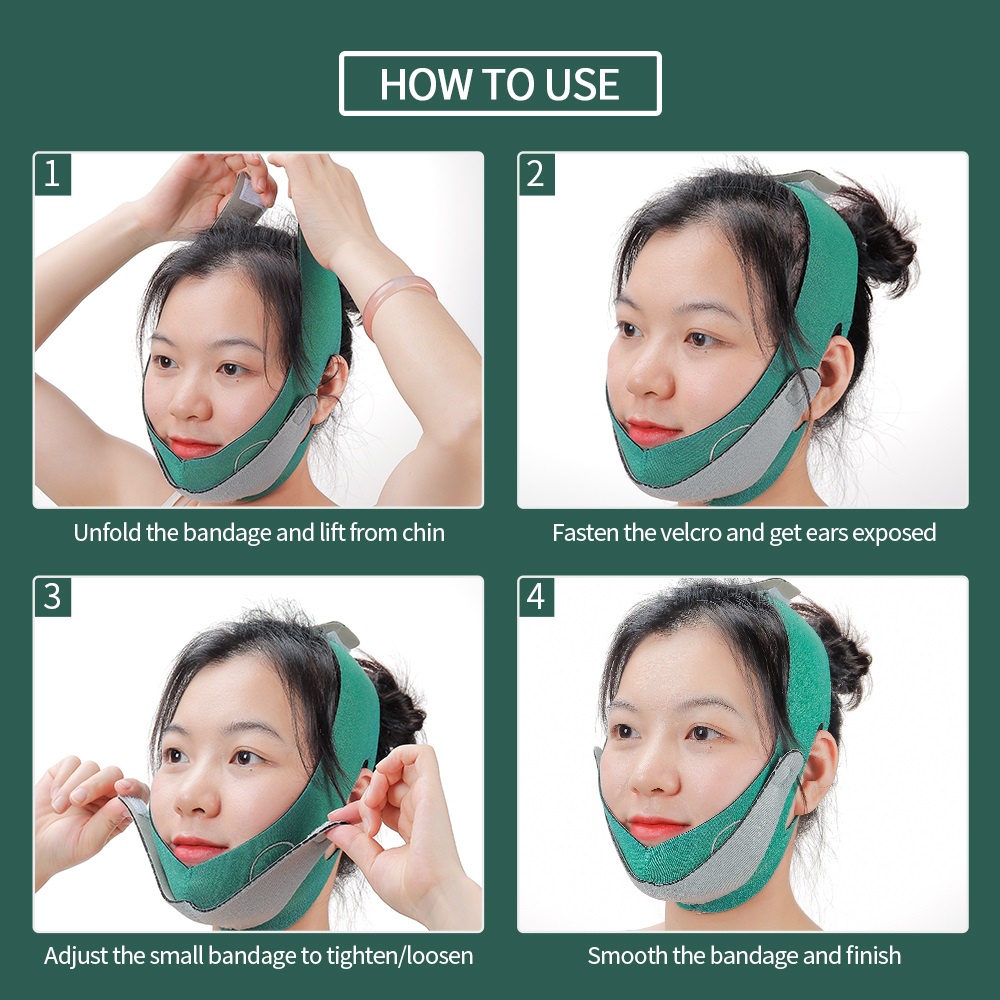 HOW TO USE

1

Unfold the bandage and lift from chin

2

Fasten the velcro and get ears exposed

3

Adjust the small bandage to tighten/loosen

4

Smooth the bandage and finish