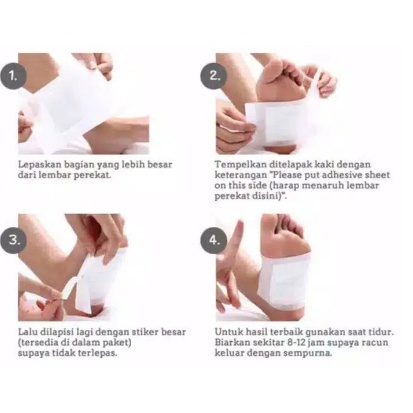 1.

Lepaskan bagian yang lebih besar dari lembar perekat.

2.

Tempelkan ditelapak kaki dengan keterangan "Please put adhesive sheet on this side (harap menaruh lembar perekat disini)".

3.

Lalu dilapisi lagi dengan stiker besar (tersedia di dalam paket) supaya tidak terlepas.

4.

Untuk hasil terbaik gunakan saat tidur. Biarkan sekitar 8-12 jam supaya racun keluar dengan sempurna.