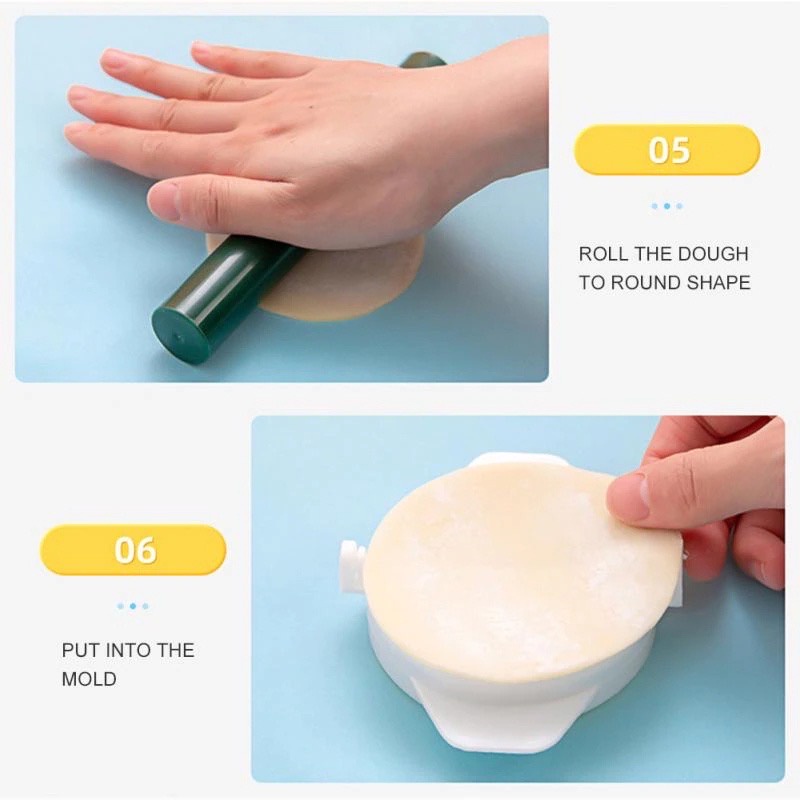 05

ROLL THE DOUGH TO ROUND SHAPE

06

PUT INTO THE MOLD