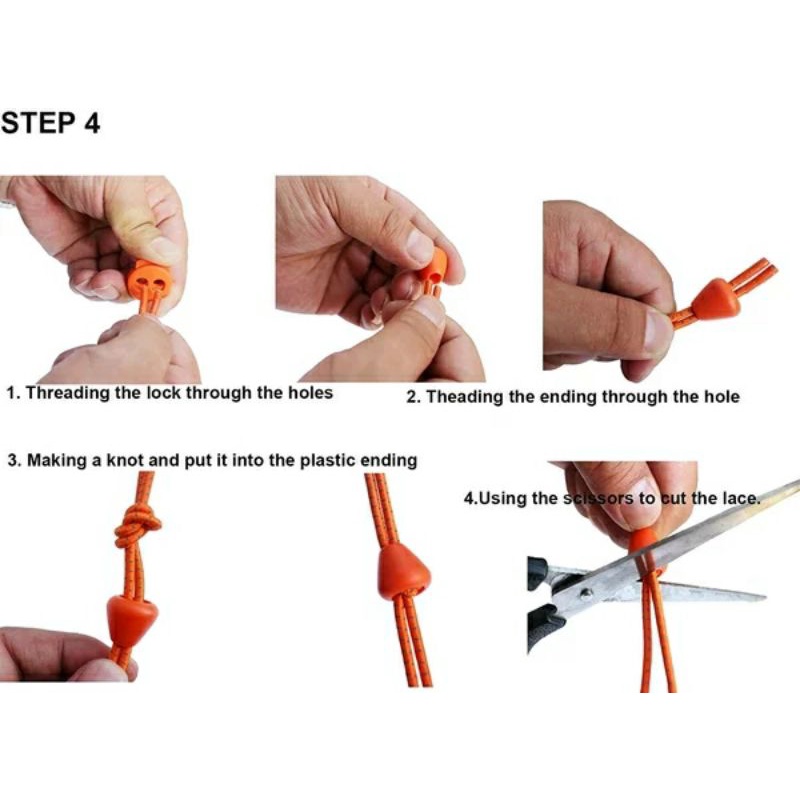 STEP 4

1. Threading the lock through the holes

2. Theading the ending through the hole

3. Making a knot and put it into the plastic ending

4.Using the scissors to cut the lace.