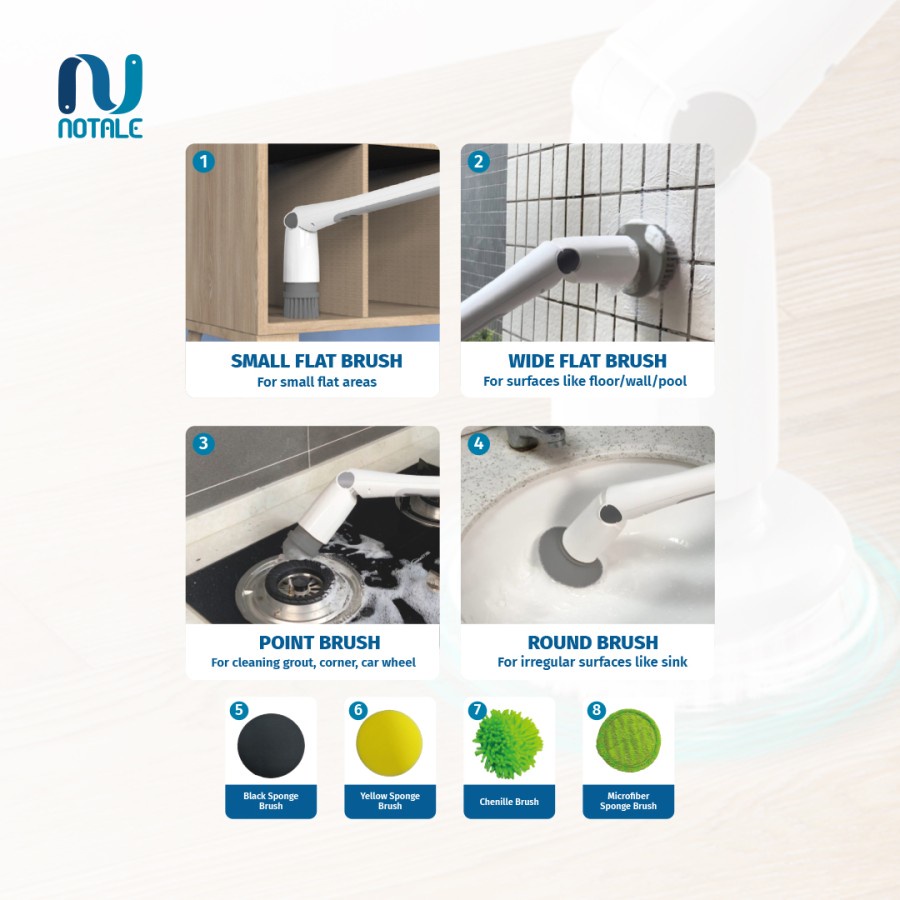 NOTALE

1
SMALL FLAT BRUSH
For small flat areas

2
WIDE FLAT BRUSH
For surfaces like floor/wall/pool

3
POINT BRUSH
For cleaning grout, corner, car wheel

4
ROUND BRUSH
For irregular surfaces like sink

5
Black Sponge Brush

6
Yellow Sponge Brush

7
Chenille Brush

8
Microfiber Sponge Brush