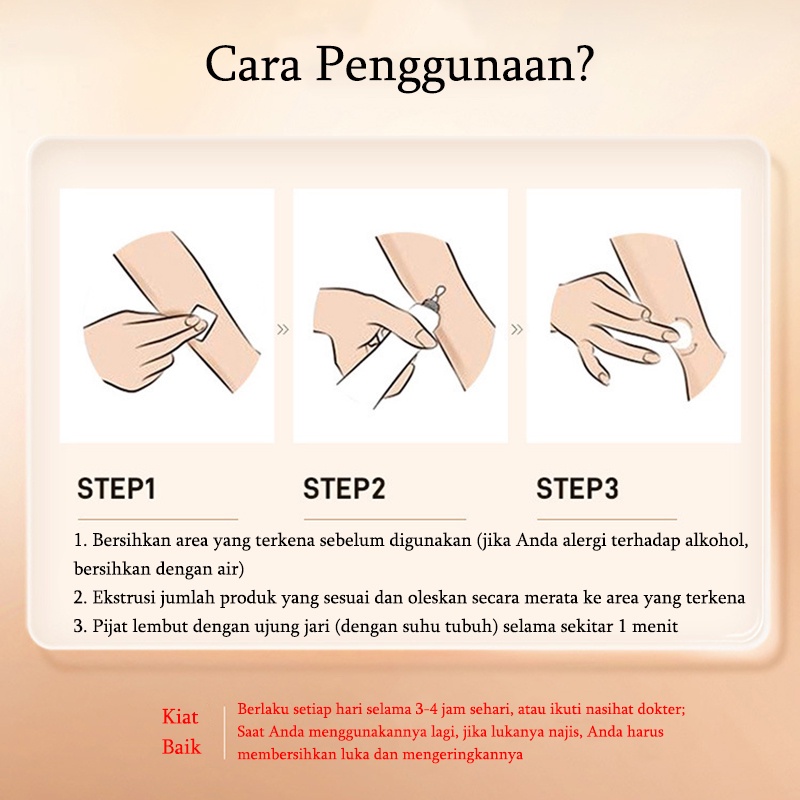 Cara Penggunaan?

STEP1

STEP2

STEP3

1. Bersihkan area yang terkena sebelum digunakan (jika Anda alergi terhadap alkohol, bersihkan dengan air)
2. Ekstrusi jumlah produk yang sesuai dan oleskan secara merata ke area yang terkena
3. Pijat lembut dengan ujung jari (dengan suhu tubuh) selama sekitar 1 menit

Kiat Baik

Berlaku setiap hari selama 3-4 jam sehari, atau ikuti nasihat dokter;
Saat Anda menggunakannya lagi, jika lukanya najis, Anda harus membersihkan luka dan mengeringkannya