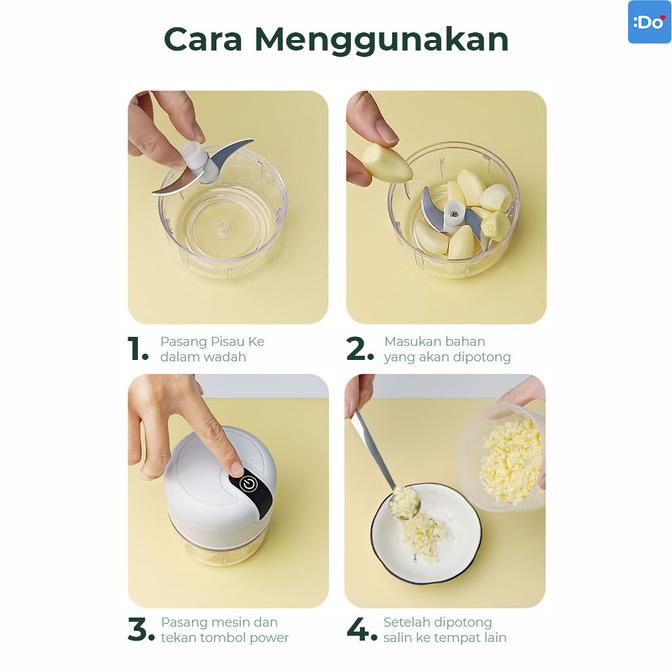 :Do

Cara Menggunakan

1. Pasang Pisau Ke dalam wadah

2. Masukan bahan yang akan dipotong

3. Pasang mesin dan tekan tombol power

4. Setelah dipotong salin ke tempat lain