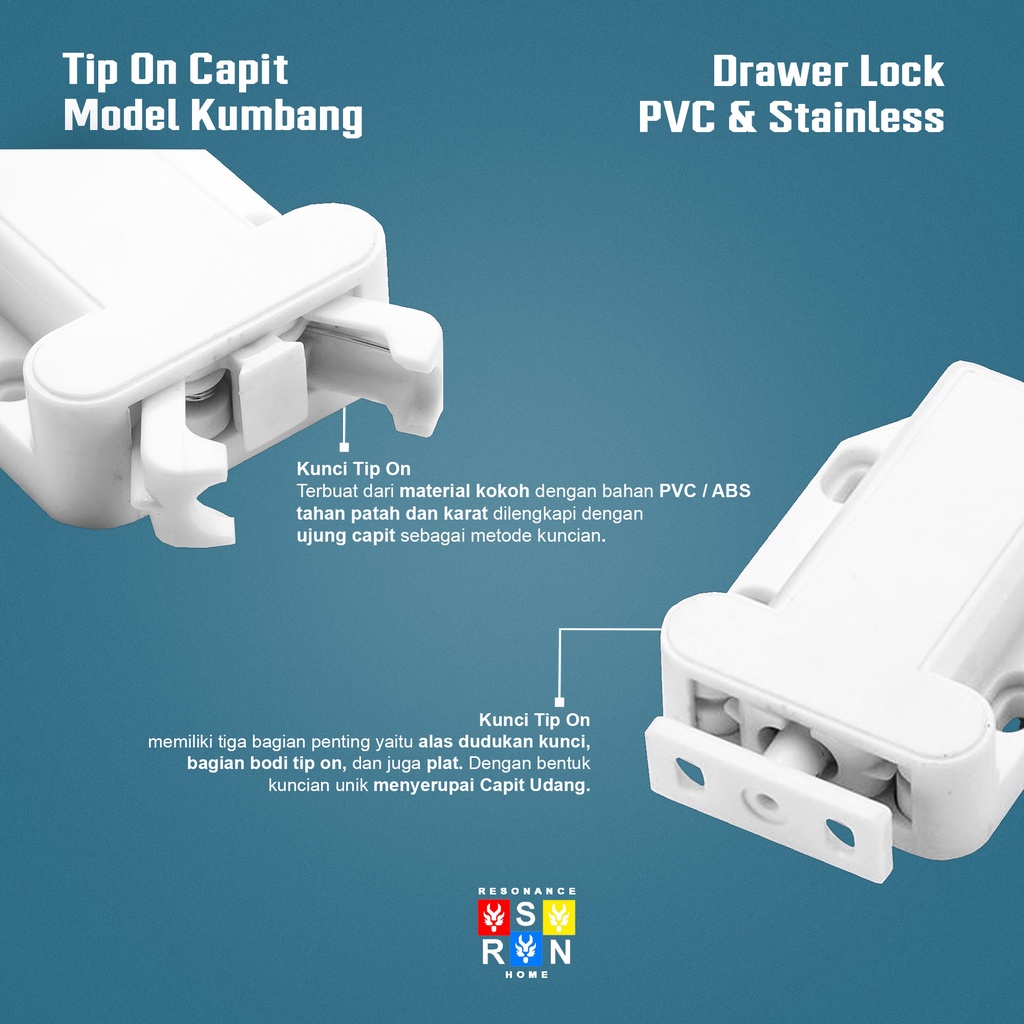 Tip On Capit
Model Kumbang

Drawer Lock
PVC & Stainless

Kunci Tip On
Terbuat dari material kokoh dengan bahan PVC / ABS tahan patah dan karat dilengkapi dengan ujung capit sebagai metode kuncian.

Kunci Tip On
memiliki tiga bagian penting yaitu alas dudukan kunci, bagian bodi tip on, dan juga plat. Dengan bentuk kuncian unik menyerupai Capit Udang.

RESONANCE
S
R N
HOME