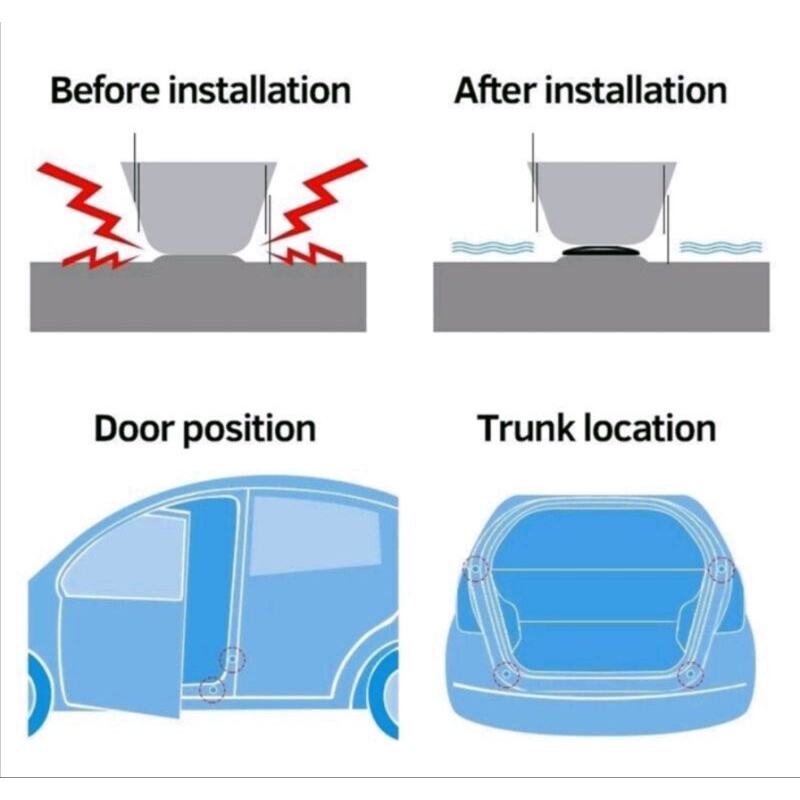 Before installation

After installation

Door position

Trunk location