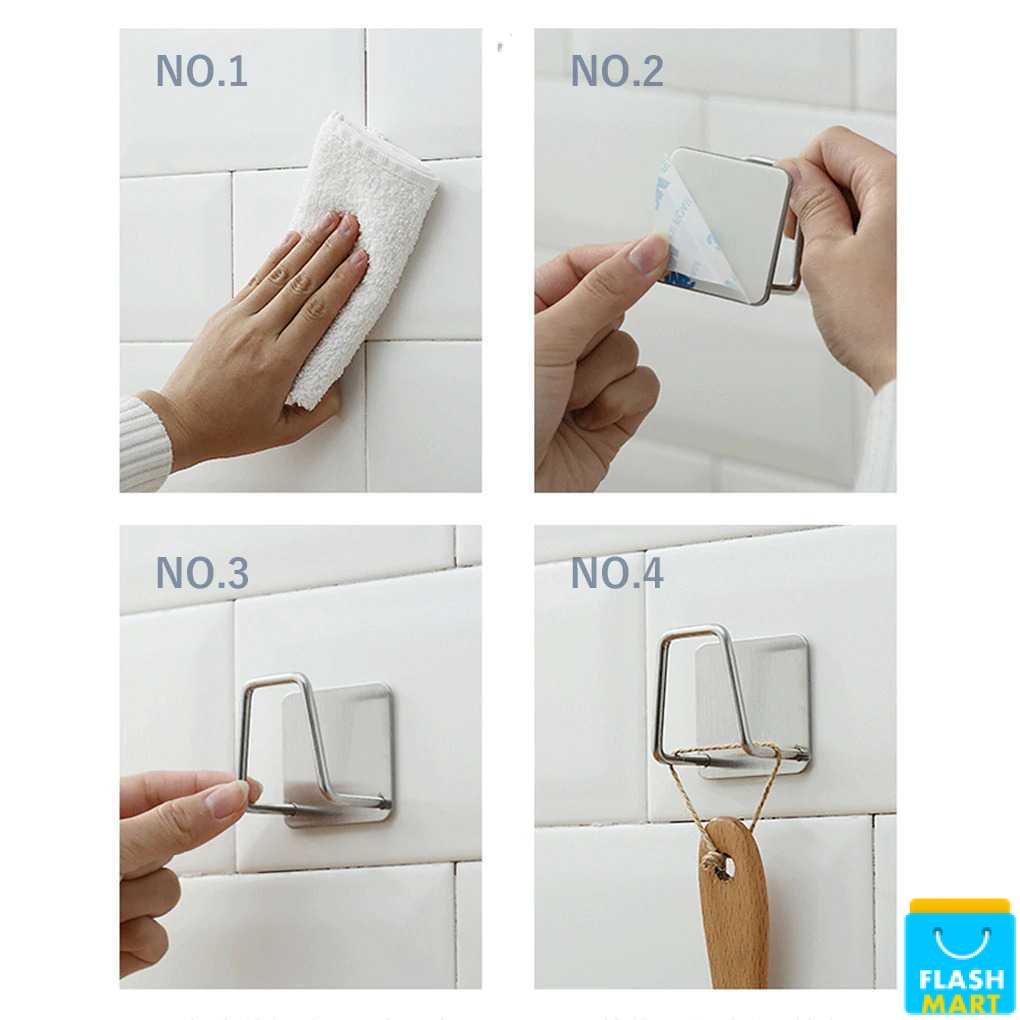 NO.1

NO.2

NO.3

NO.4

FLASH MART