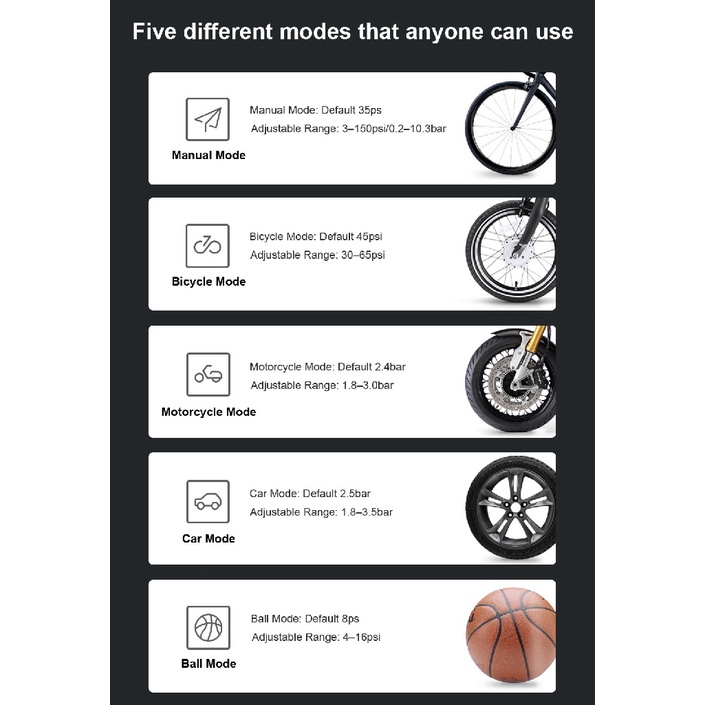 Five different modes that anyone can use

Manual Mode

Manual Mode: Default 35ps
Adjustable Range: 3–150psi/0.2–10.3bar

Bicycle Mode

Bicycle Mode: Default 45psi
Adjustable Range: 30–65psi

Motorcycle Mode

Motorcycle Mode: Default 2.4bar
Adjustable Range: 1.8–3.0bar

Car Mode

Car Mode: Default 2.5bar
Adjustable Range: 1.8–3.5bar

Ball Mode

Ball Mode: Default 8ps
Adjustable Range: 4–16psi