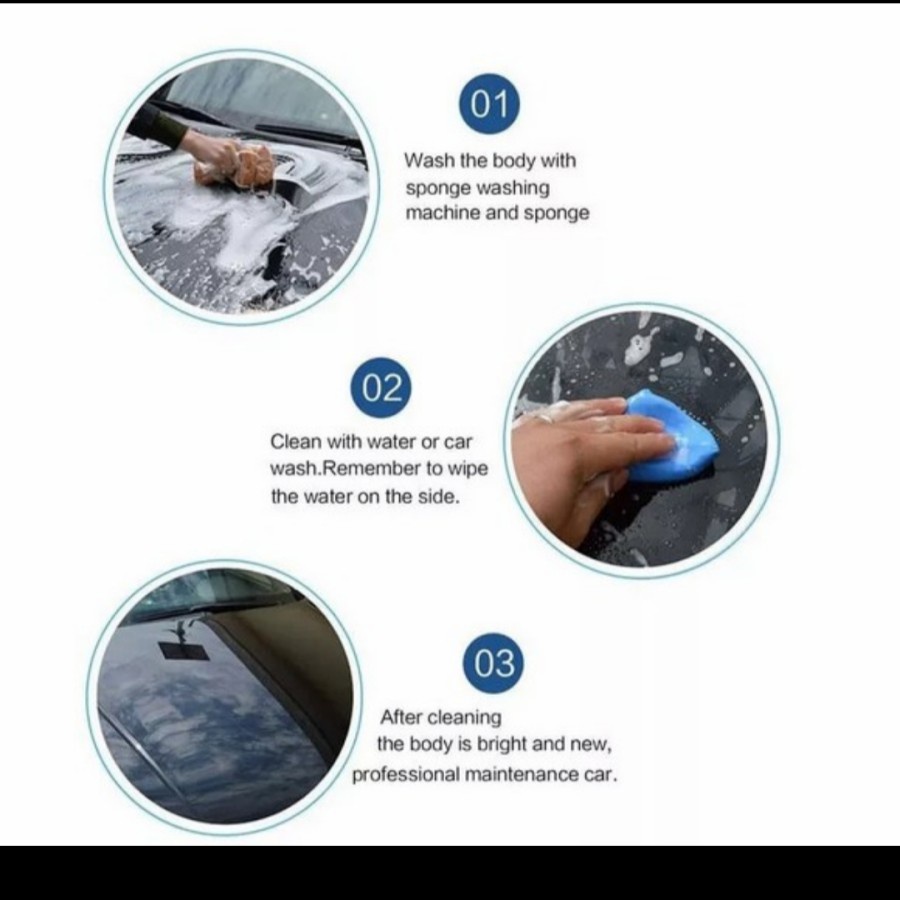 01

Wash the body with sponge washing machine and sponge

02

Clean with water or car wash.Remember to wipe the water on the side.

03

After cleaning the body is bright and new, professional maintenance car.