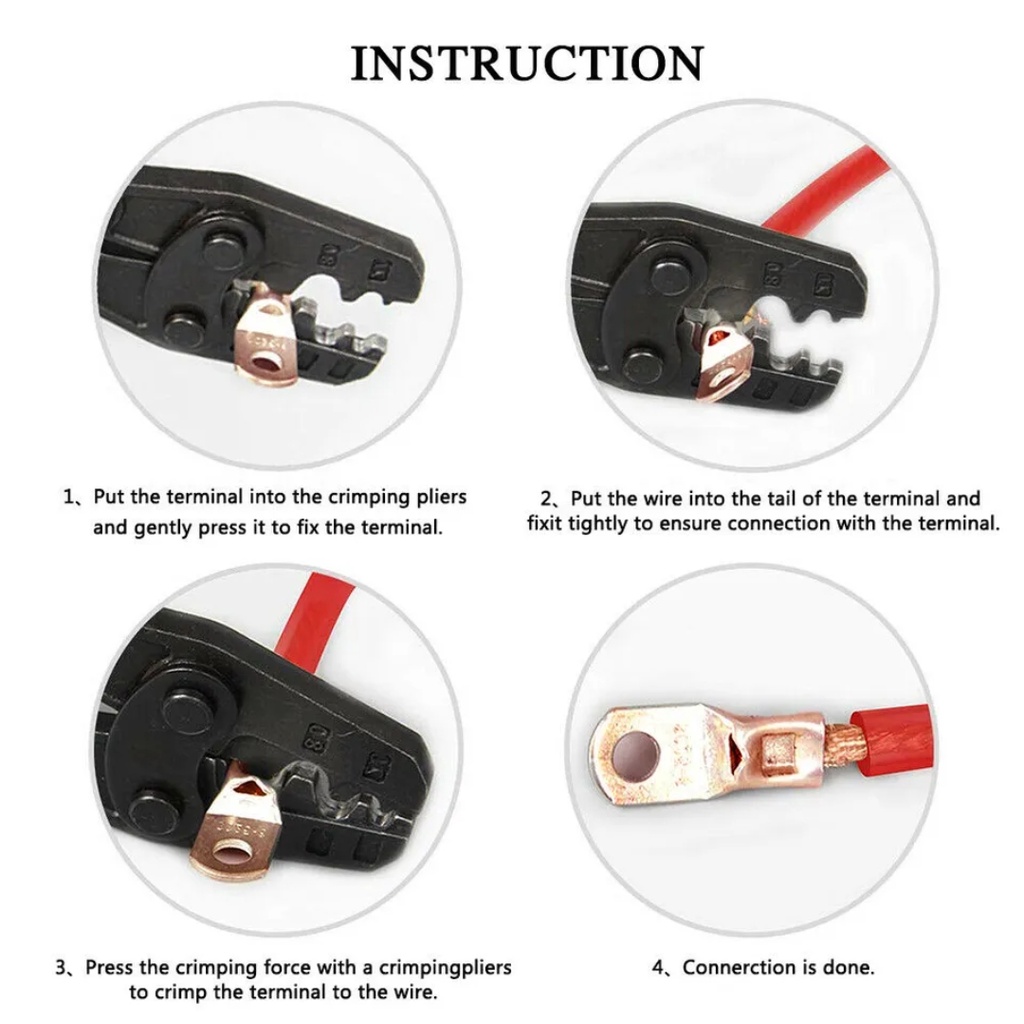 INSTRUCTION

1、Put the terminal into the crimping pliers and gently press it to fix the terminal.

2、Put the wire into the tail of the terminal and fixit tightly to ensure connection with the terminal.

3、Press the crimping force with a crimpingpliers to crimp the terminal to the wire.

4、Connerction is done.